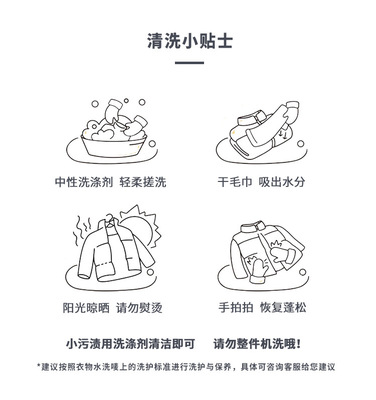 清洗小贴士

中性洗涤剂 轻柔搓洗

干毛巾 吸出水分

阳光晾晒 请勿熨烫

手拍拍 恢复蓬松

小污渍用洗涤剂清洁即可 请勿整件机洗哦！

*建议按照衣物水洗唛上的洗护标准进行洗护与保养，具体可咨询客服给您建议