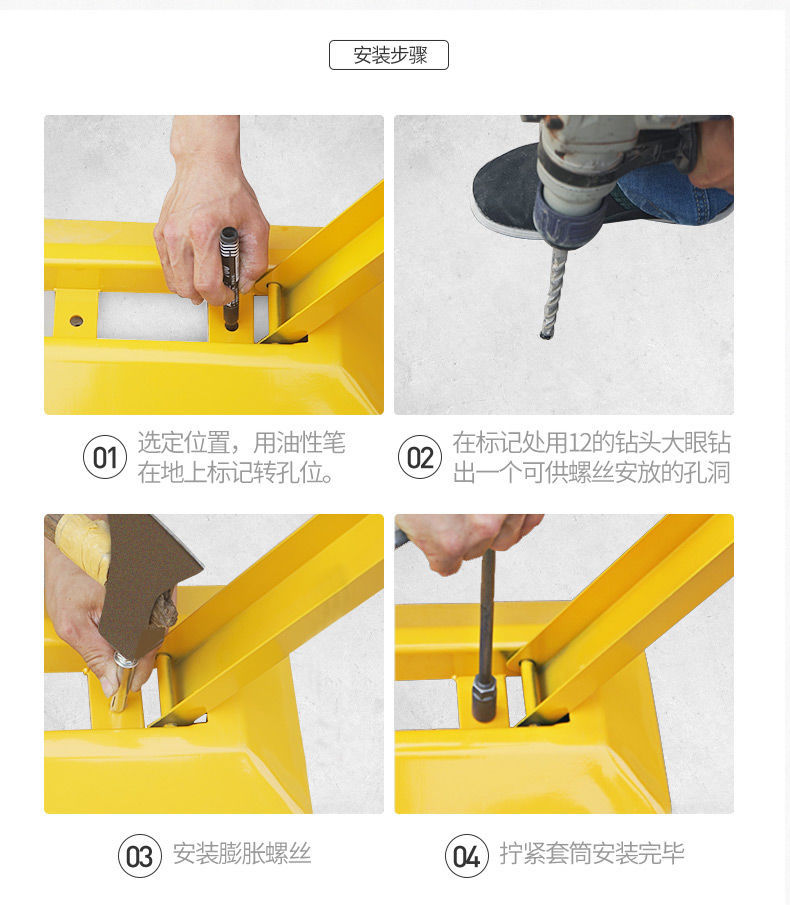 安装步骤

01 选定位置，用油性笔在地上标记转孔位。

02 在标记处用12的钻头大眼钻出一个可供螺丝安放的孔洞

03 安装膨胀螺丝

04 拧紧套筒安装完毕