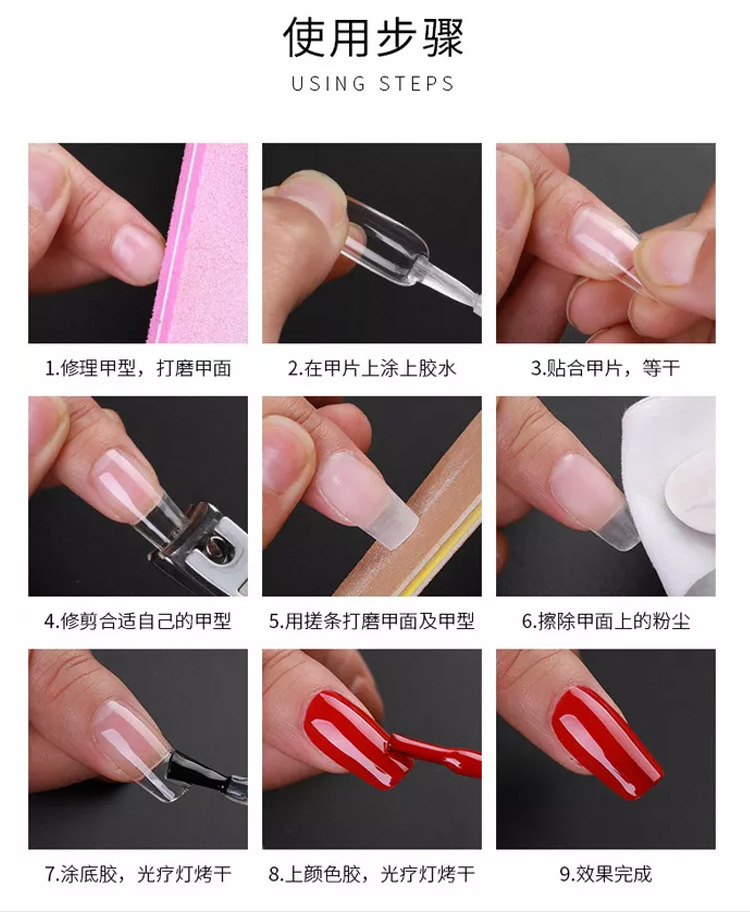 使用步骤
USING STEPS

1.修理甲型，打磨甲面

2.在甲片上涂上胶水

3.贴合甲片，等干

4.修剪合适自己的甲型

5.用搓条打磨甲面及甲型

6.擦除甲面上的粉尘

7.涂底胶，光疗灯烤干

8.上颜色胶，光疗灯烤干

9.效果完成