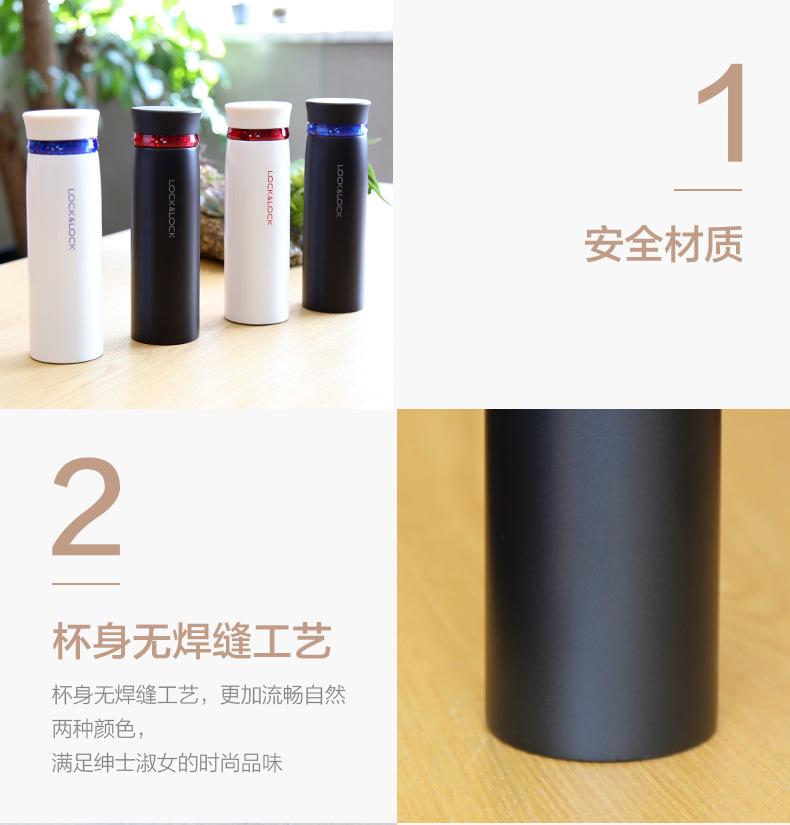 LOCK&LOCK

LOCK&LOCK

LOCK&LOCK

LOCK&LOCK

1

安全材质

2

杯身无焊缝工艺

杯身无焊缝工艺，更加流畅自然
两种颜色，
满足绅士淑女的时尚品味