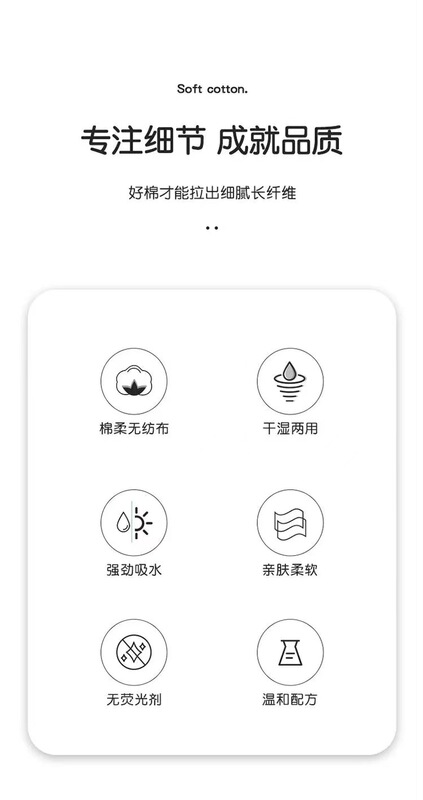 Soft cotton.

专注细节 成就品质

好棉才能拉出细腻长纤维

棉柔无纺布

干湿两用

强劲吸水

亲肤柔软

无荧光剂

温和配方