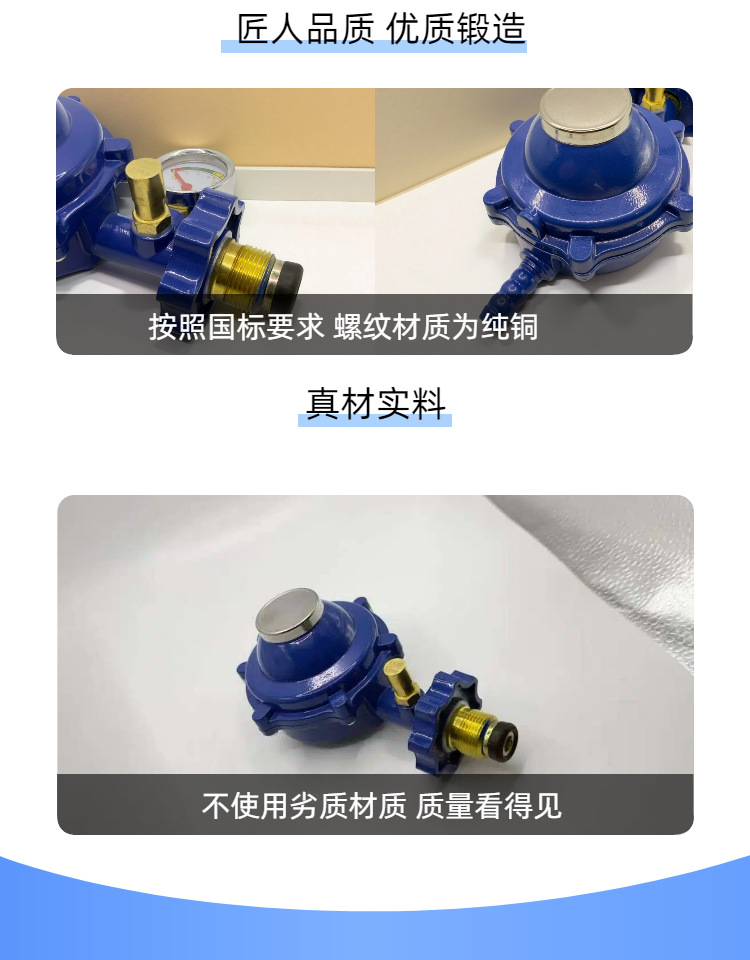 匠人品质 优质锻造

按照国标要求 螺纹材质为纯铜

真材实料

不使用劣质材质 质量看得见