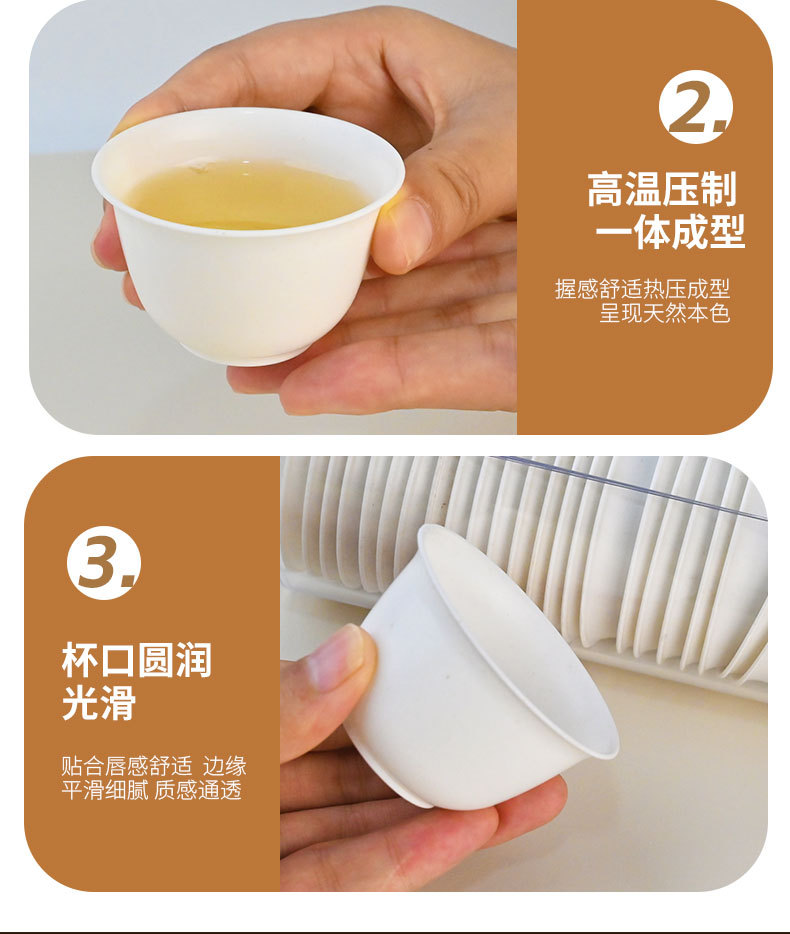 2.

高温压制
一体成型

握感舒适热压成型
呈现天然本色

3.

杯口圆润
光滑

贴合唇感舒适 边缘
平滑细腻 质感通透