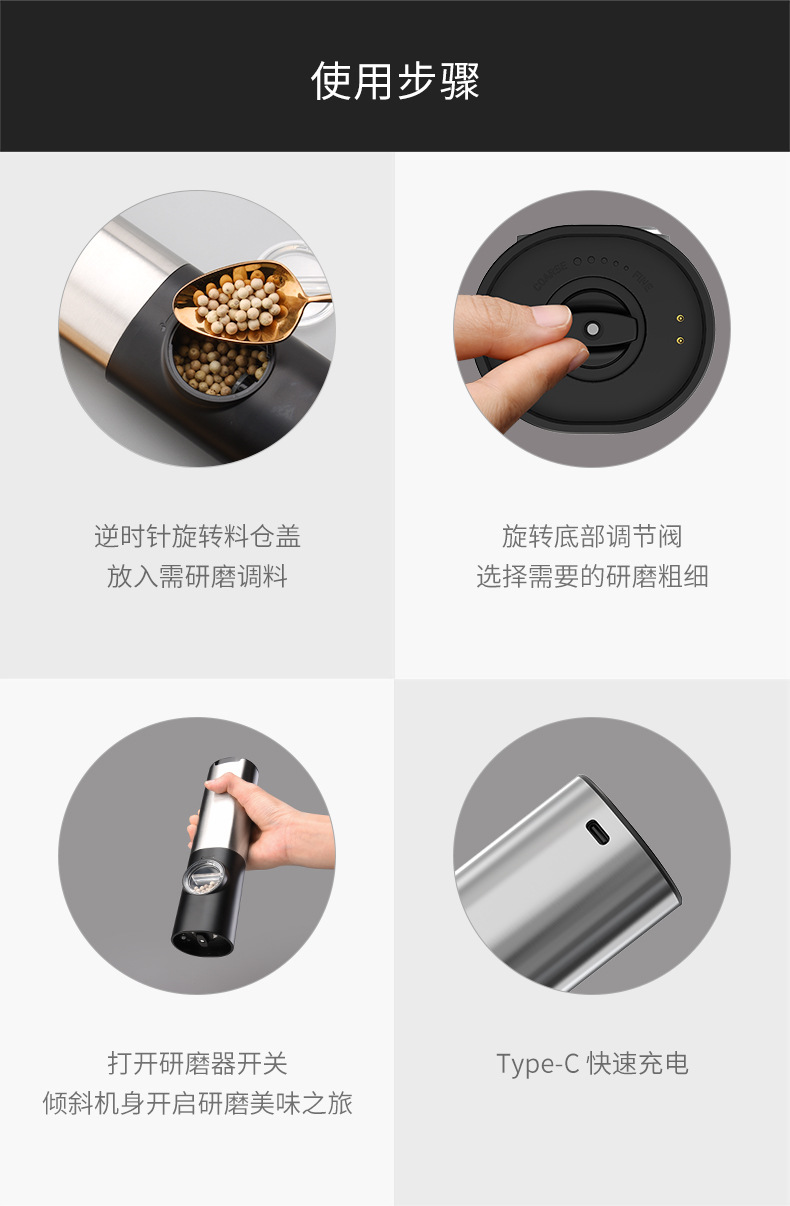 使用步骤

逆时针旋转料仓盖
放入需研磨调料

旋转底部调节阀
选择需要的研磨粗细

打开研磨器开关
倾斜机身开启研磨美味之旅

Type-C 快速充电