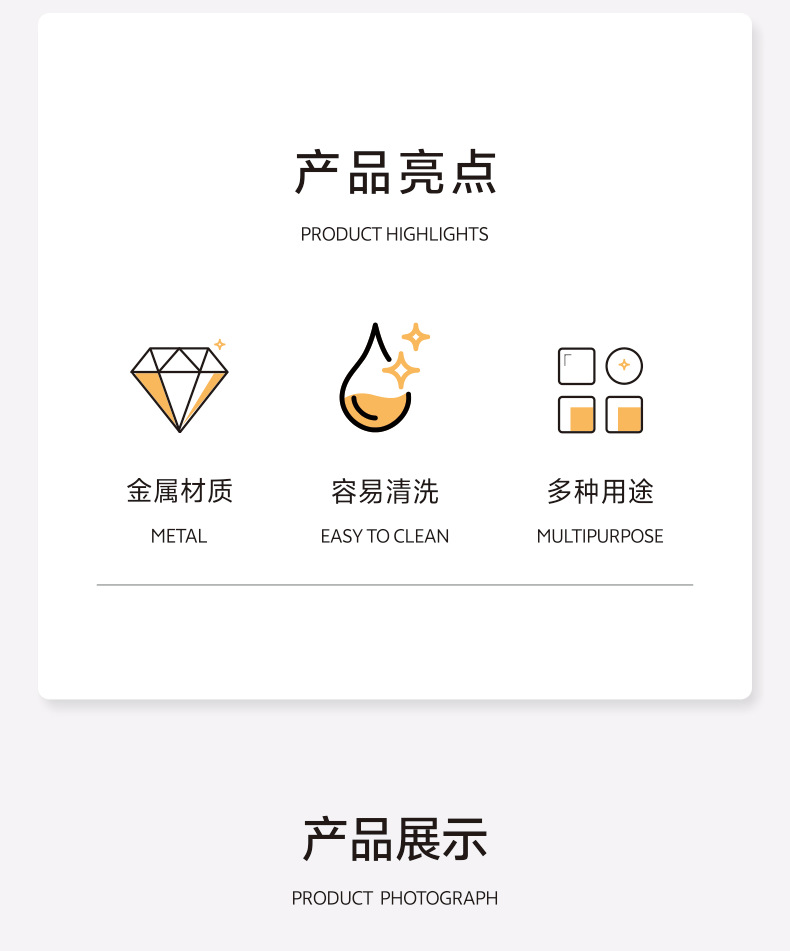 产品亮点

PRODUCT HIGHLIGHTS

金属材质

METAL

容易清洗

EASY TO CLEAN

多种用途

MULTIPURPOSE

产品展示

PRODUCT PHOTOGRAPH