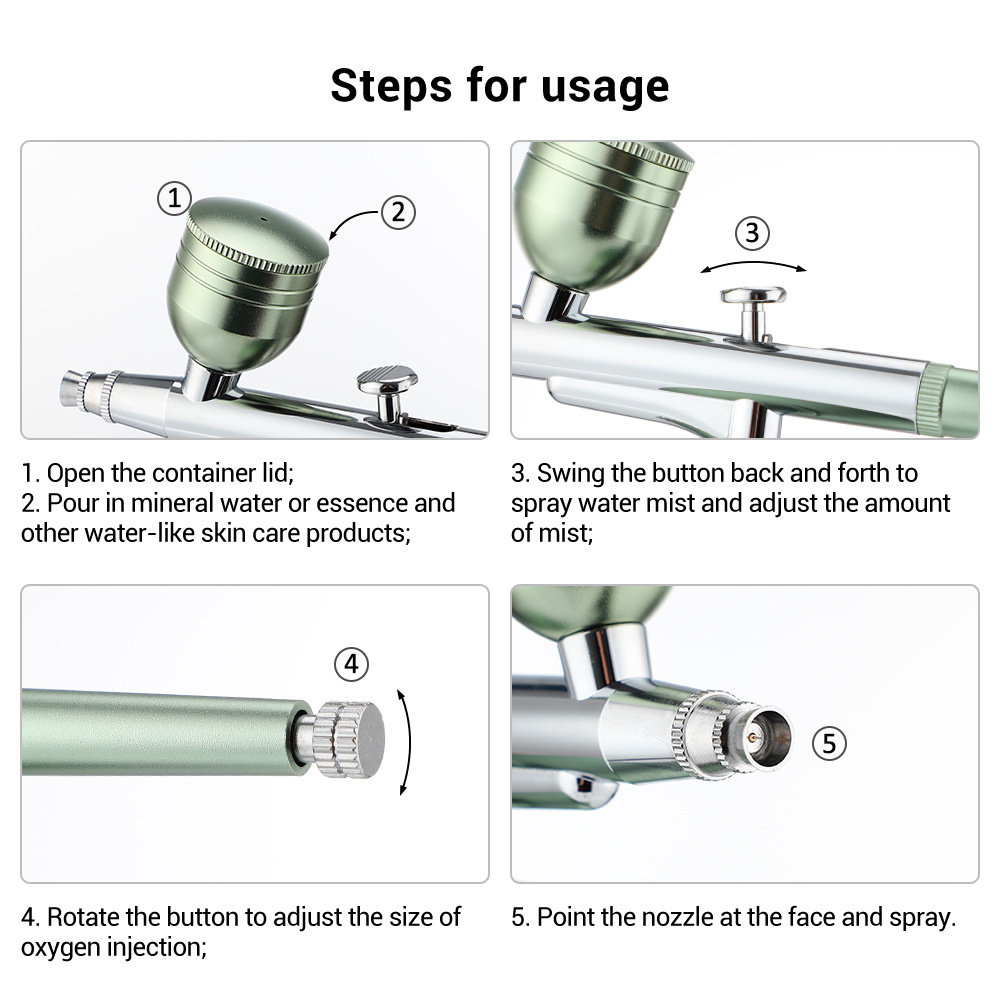 Steps for usage

①

②

1. Open the container lid;
2. Pour in mineral water or essence and other water-like skin care products;

③

3. Swing the button back and forth to spray water mist and adjust the amount of mist;

④

4. Rotate the button to adjust the size of oxygen injection;

⑤

5. Point the nozzle at the face and spray.