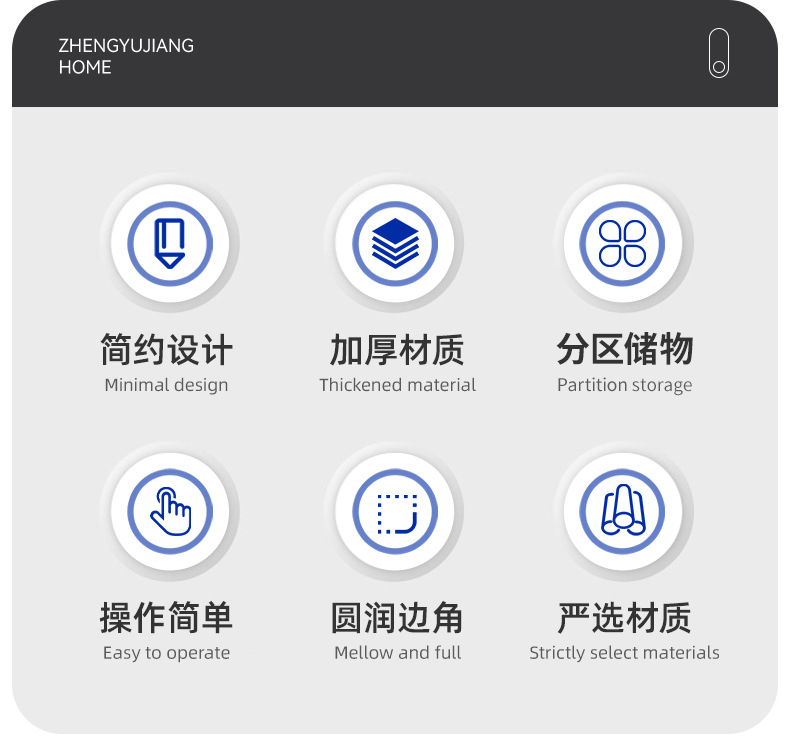 ZHENGYUJIANG
HOME

简约设计
Minimal design

加厚材质
Thickened material

分区储物
Partition storage

操作简单
Easy to operate

圆润边角
Mellow and full

严选材质
Strictly select materials