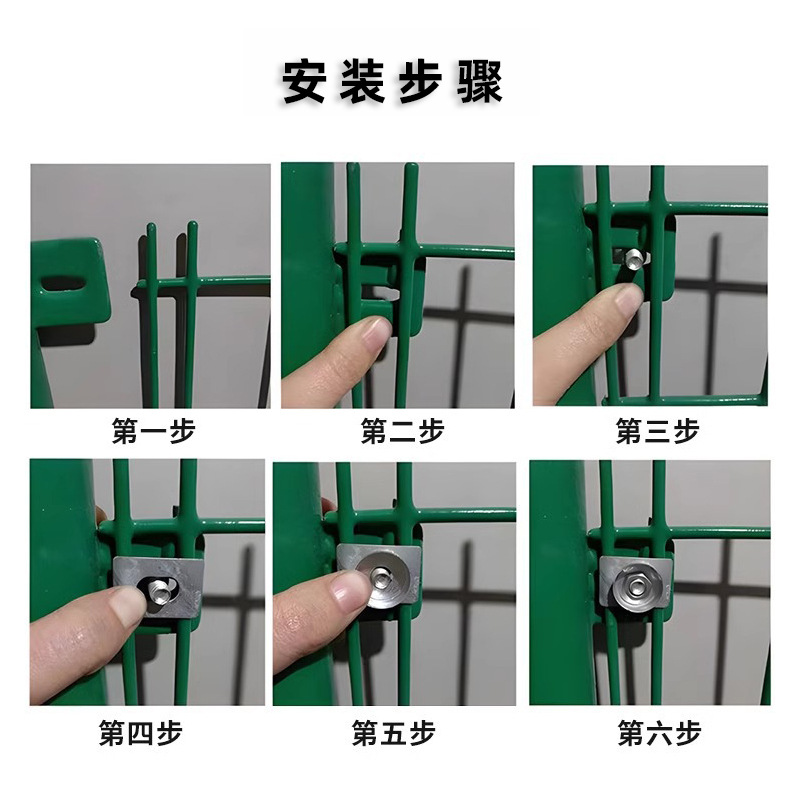 安装步骤

第一步

第二步

第三步

第四步

第五步

第六步