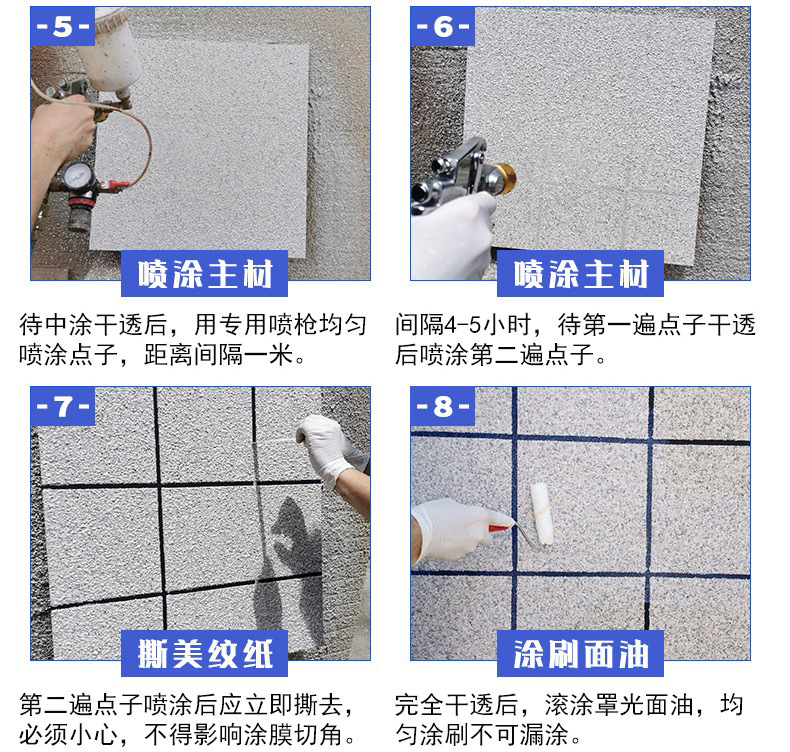 -5-

喷涂主材

待中涂干透后，用专用喷枪均匀喷涂点子，距离间隔一米。

-6-

喷涂主材

间隔4-5小时，待第一遍点子干透后喷涂第二遍点子。

-7-

撕美纹纸

第二遍点子喷涂后应立即撕去，必须小心，不得影响涂膜切角。

-8-

涂刷面油

完全干透后，滚涂罩光面油，均匀涂刷不可漏涂。