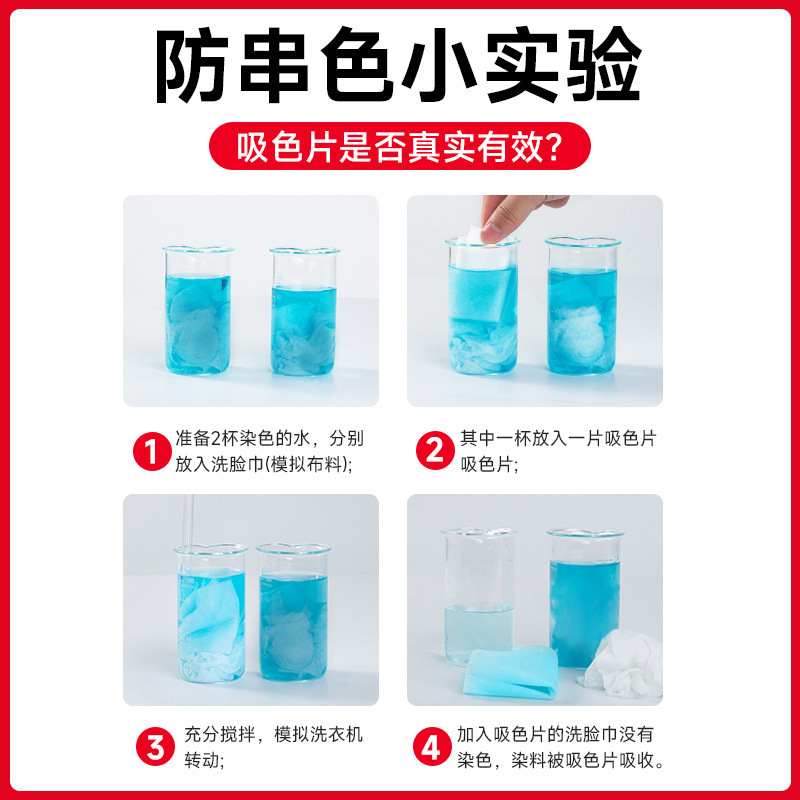 防串色小实验

吸色片是否真实有效?

1 准备2杯染色的水，分别放入洗脸巾(模拟布料);

2 其中一杯放入一片吸色片吸色片;

3 充分搅拌，模拟洗衣机转动;

4 加入吸色片的洗脸巾没有染色，染料被吸色片吸收。