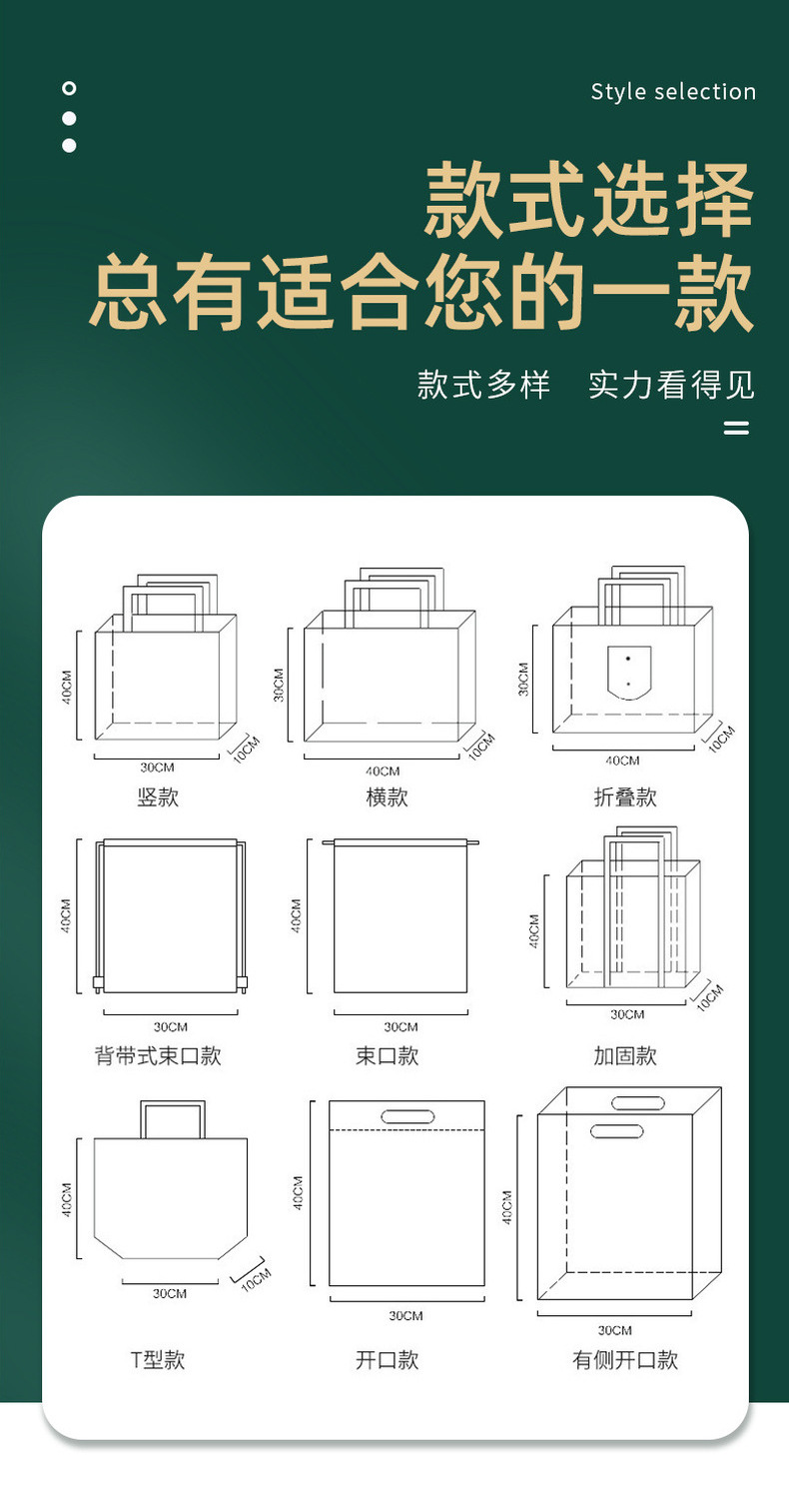 Style selection

款式选择
总有适合您的一款

款式多样　实力看得见

40CM
30CM
10CM
竖款

30CM
40CM
10CM
横款

30CM
40CM
10CM
折叠款

40CM
30CM
背带式束口款

40CM
30CM
束口款

40CM
30CM
10CM
加固款

40CM
30CM
10CM
T型款

40CM
30CM
开口款

40CM
30CM
有侧开口款