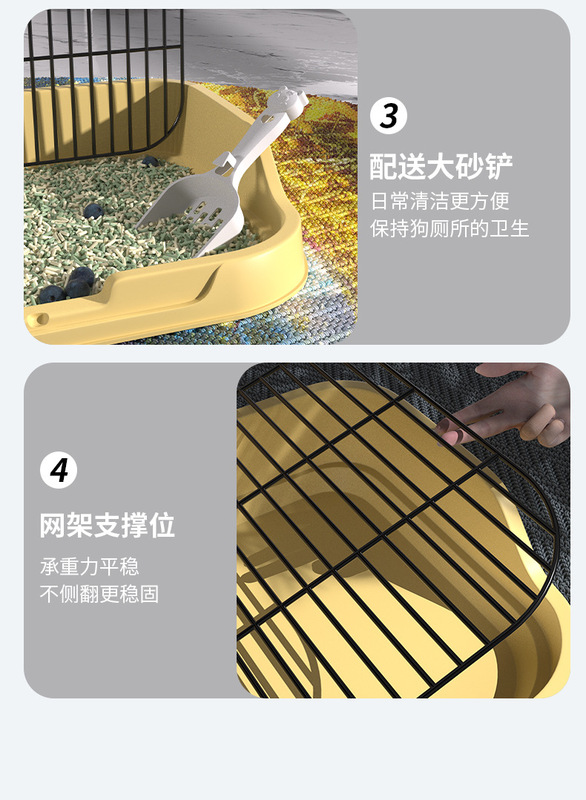 3

配送大砂铲

日常清洁更方便
保持狗厕所的卫生

4

网架支撑位

承重力平稳
不侧翻更稳固