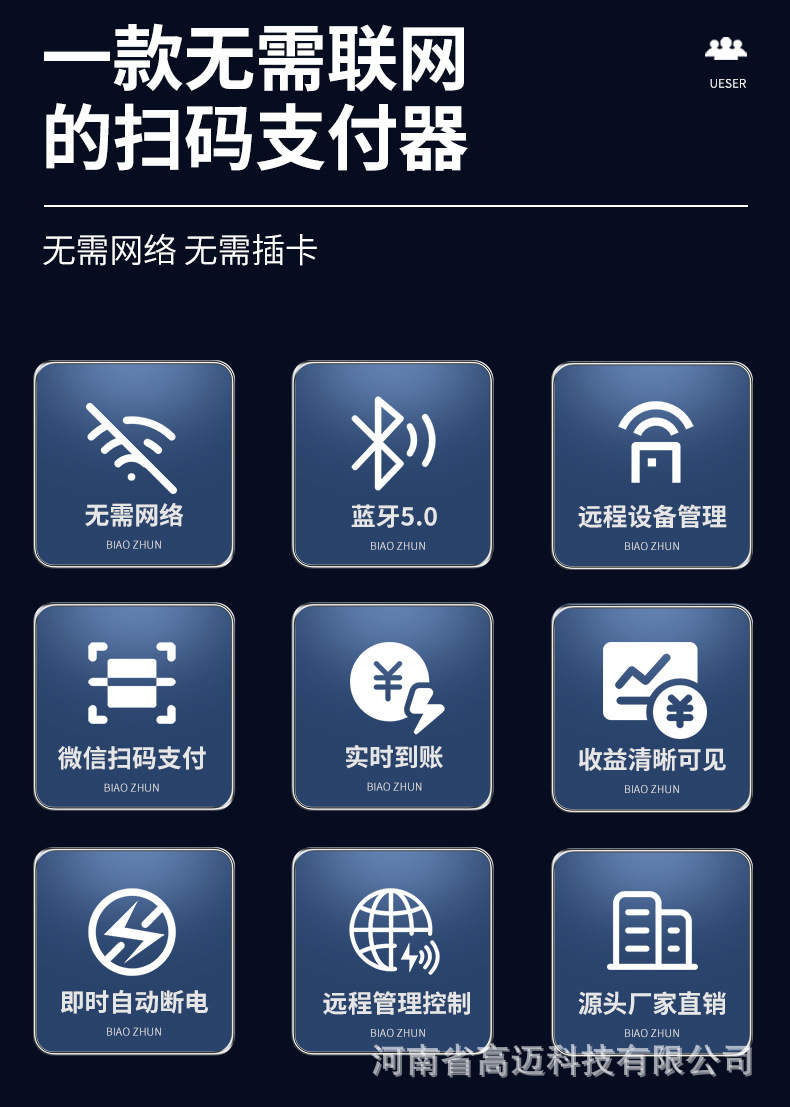 一款无需联网
的扫码支付器

UESER

无需网络 无需插卡

无需网络
BIAO ZHUN

蓝牙5.0
BIAO ZHUN

远程设备管理
BIAO ZHUN

微信扫码支付
BIAO ZHUN

实时到账
BIAO ZHUN

收益清晰可见
BIAO ZHUN

即时自动断电
BIAO ZHUN

远程管理控制
BIAO ZHUN

源头厂家直销
BIAO ZHUN

河南省高迈科技有限公司