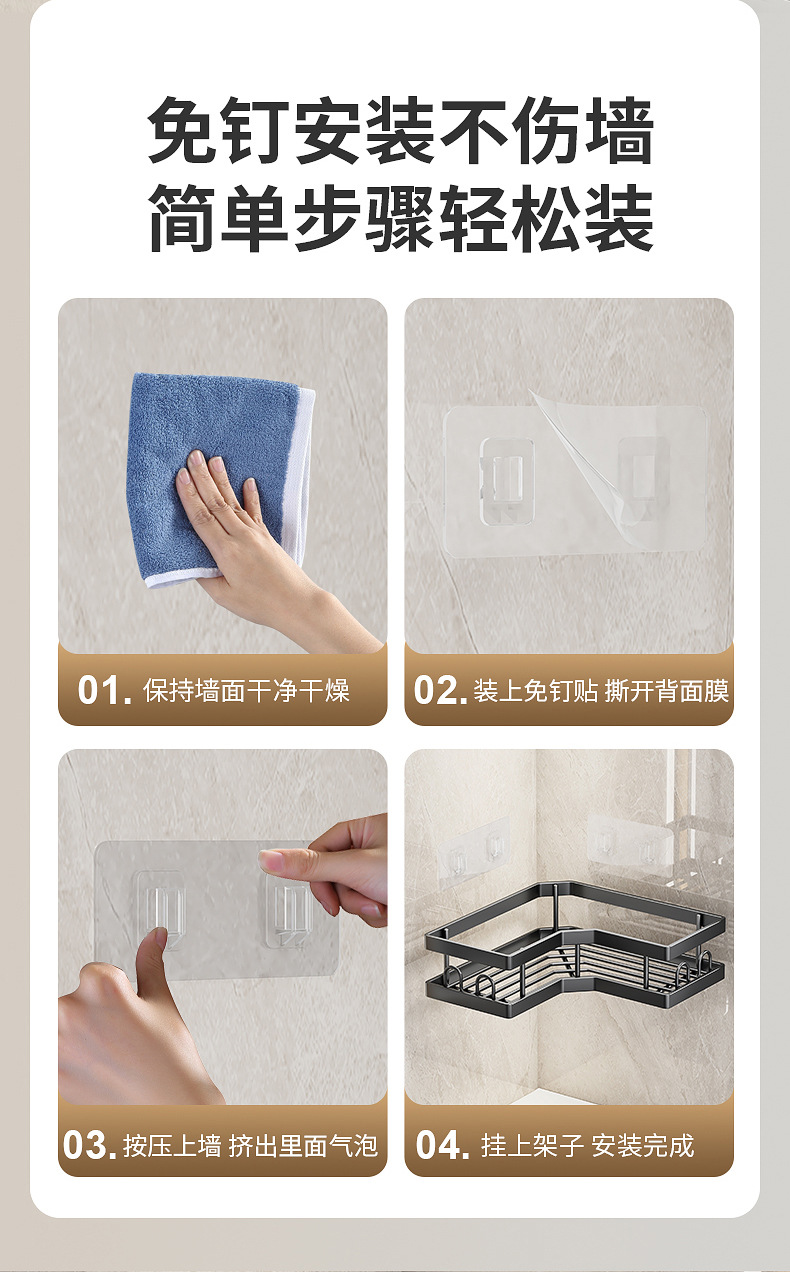 免钉安装不伤墙
简单步骤轻松装

01. 保持墙面干净干燥

02. 装上免钉贴 撕开背面膜

03. 按压上墙 挤出里面气泡

04. 挂上架子 安装完成