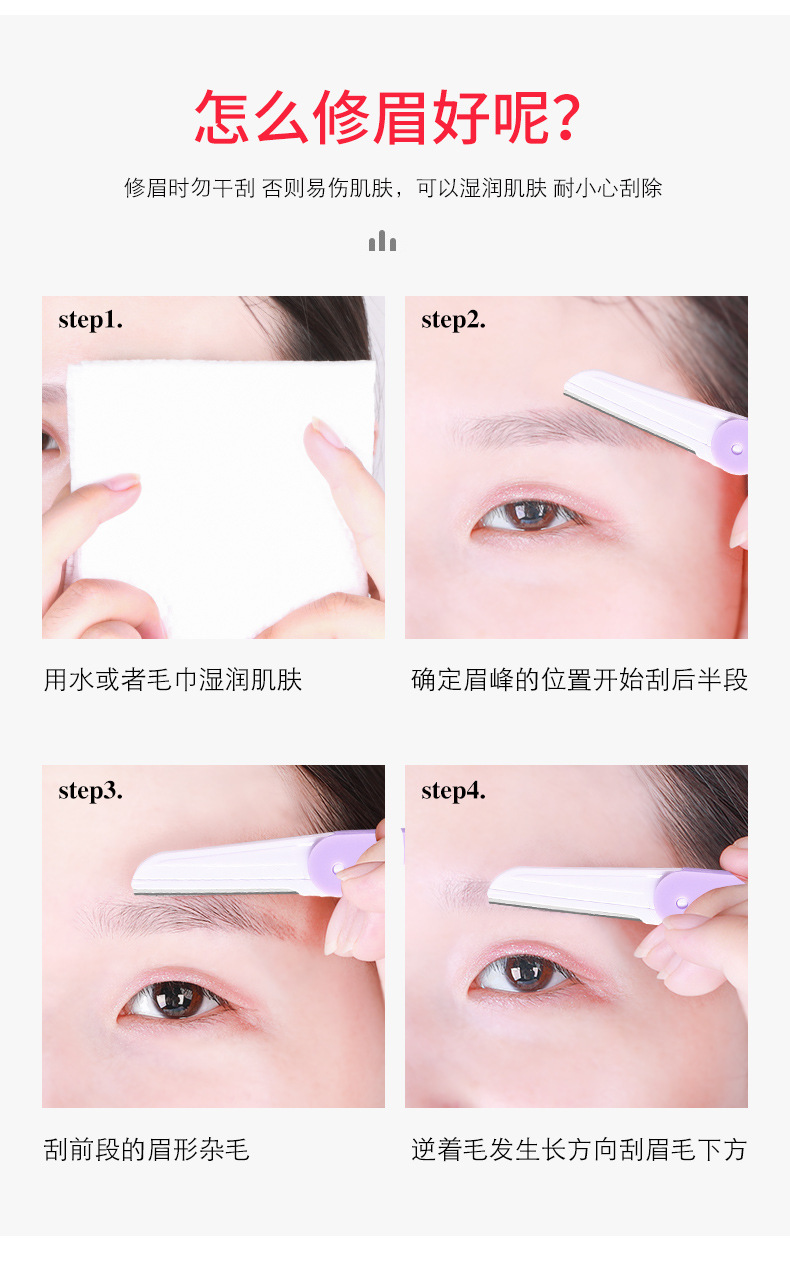 怎么修眉好呢?

修眉时勿干刮 否则易伤肌肤，可以湿润肌肤 耐小心刮除

step1.

用水或者毛巾湿润肌肤

step2.

确定眉峰的位置开始刮后半段

step3.

刮前段的眉形杂毛

step4.

逆着毛发生长方向刮眉毛下方