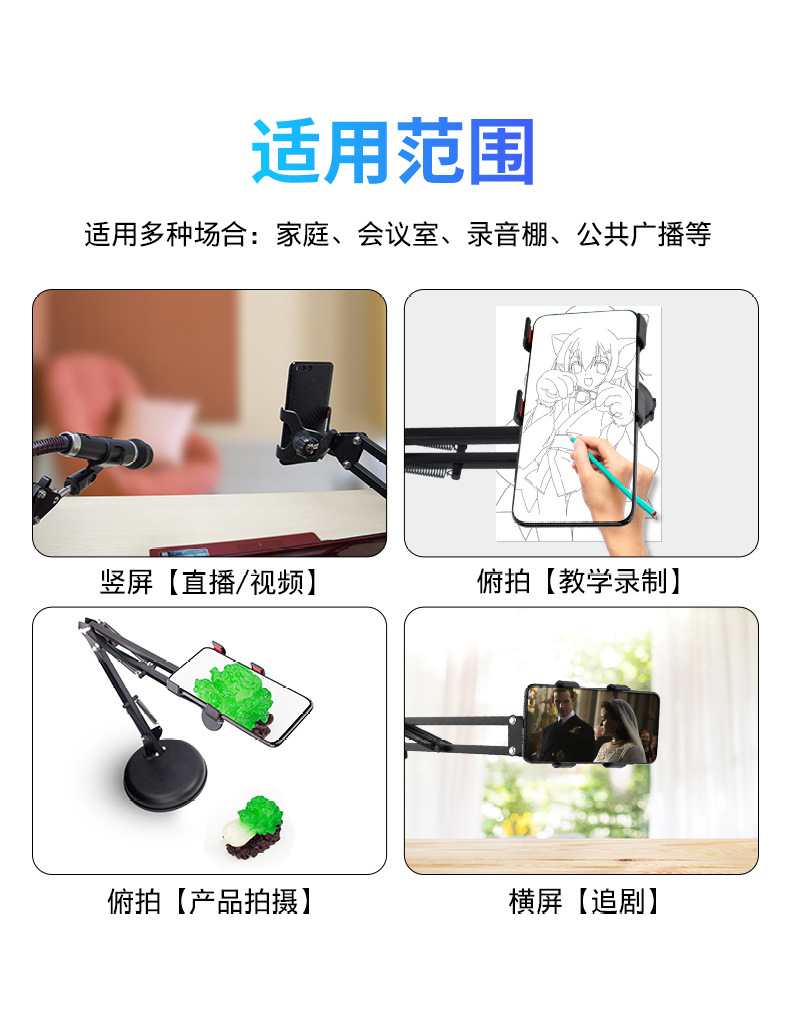 适用范围

适用多种场合：家庭、会议室、录音棚、公共广播等

竖屏【直播/视频】

俯拍【教学录制】

俯拍【产品拍摄】

横屏【追剧】