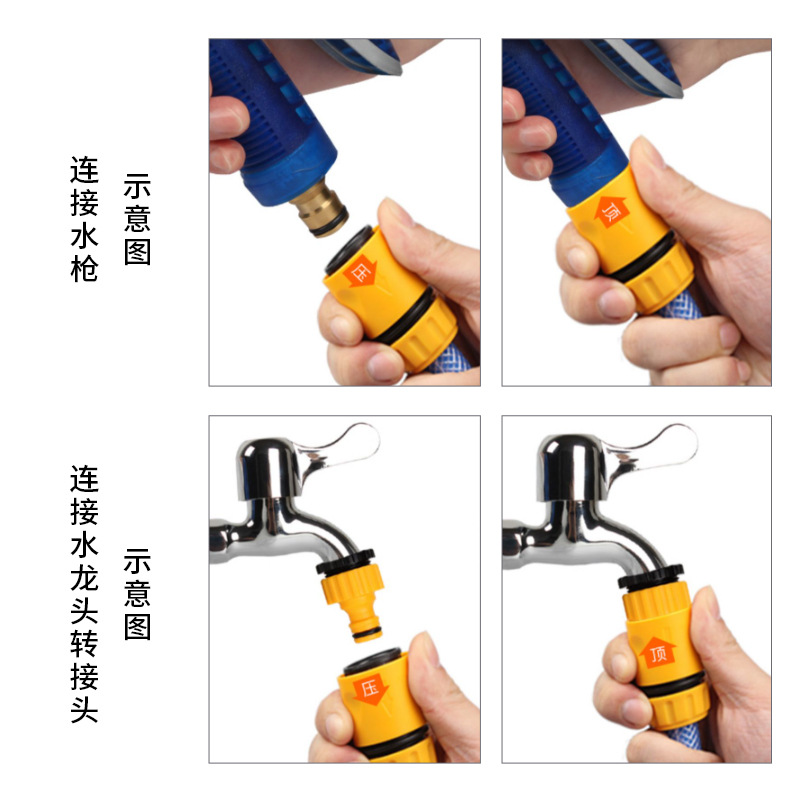 连接水枪

示意图

压

顶

连接水龙头转接头

示意图

压

顶