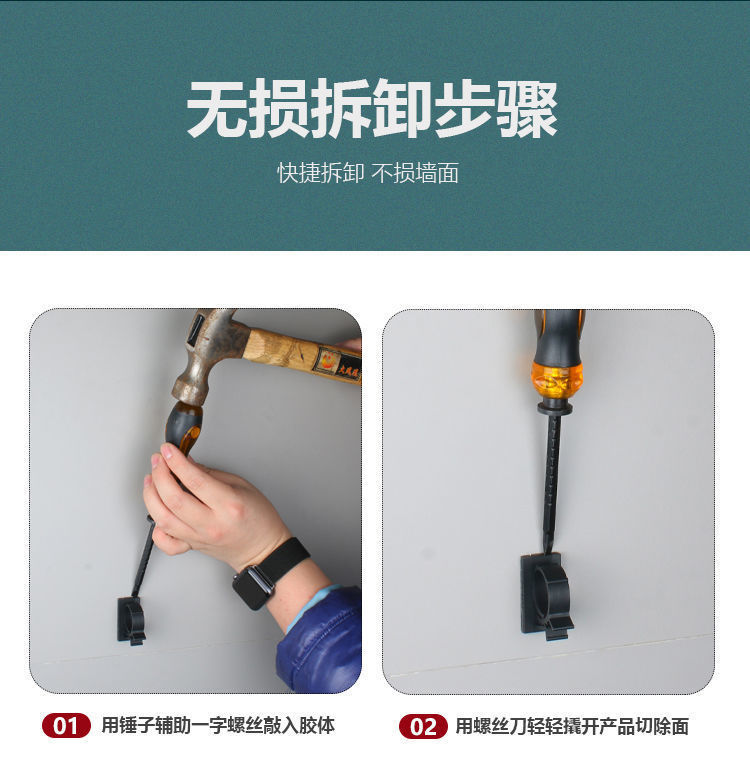 无损拆卸步骤

快捷拆卸 不损墙面

01 用锤子辅助一字螺丝敲入胶体

02 用螺丝刀轻轻撬开产品切除面