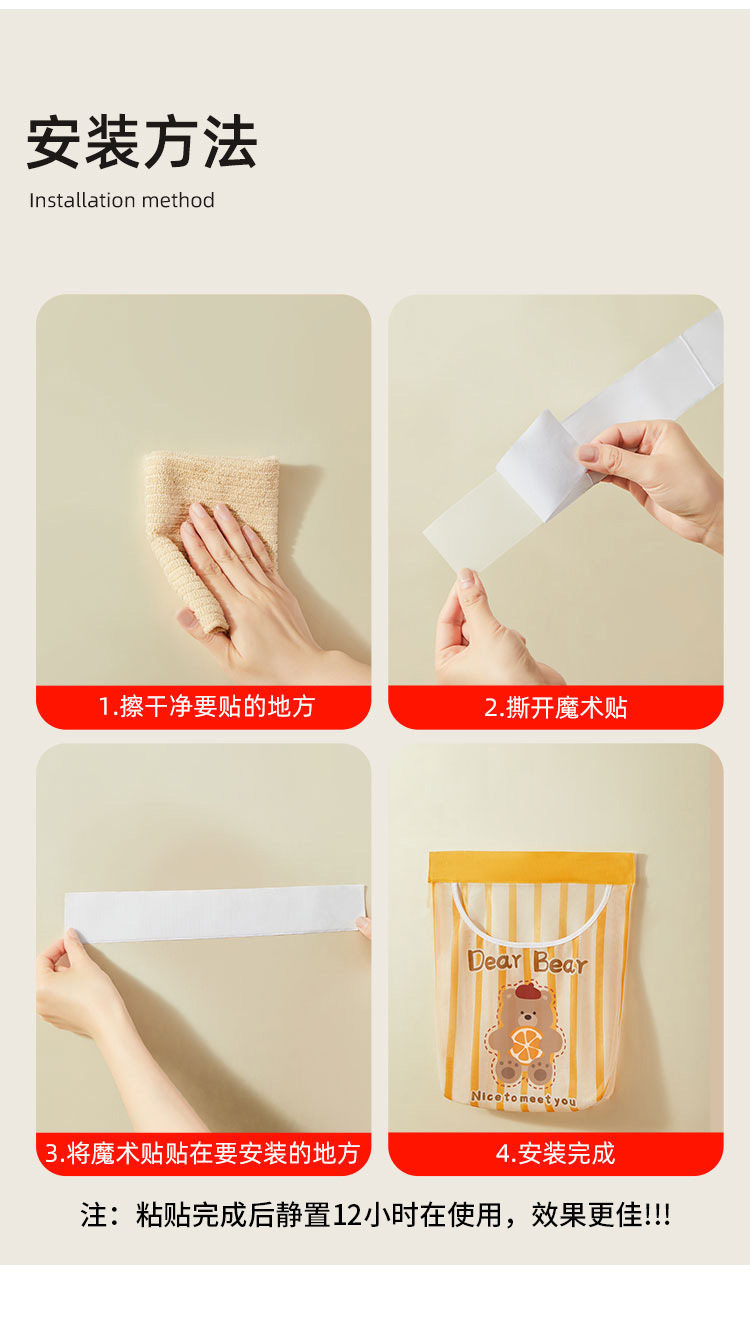 安装方法

Installation method

1.擦干净要贴的地方

2.撕开魔术贴

3.将魔术贴贴在要安装的地方

Dear Bear

Nice to meet you

4.安装完成

注：粘贴完成后静置12小时在使用，效果更佳!!!