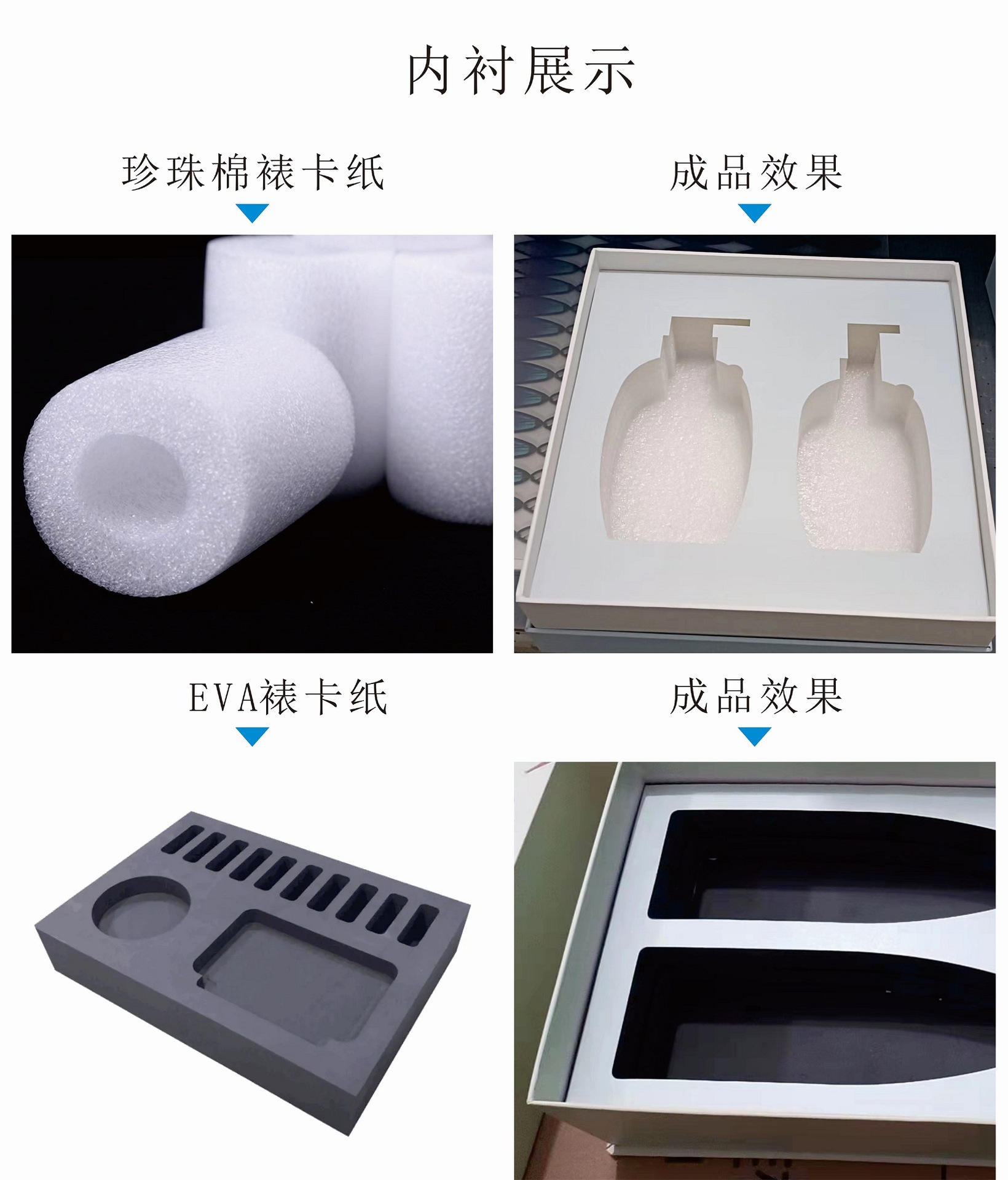 内衬展示

珍珠棉裱卡纸

成品效果

EVA裱卡纸

成品效果