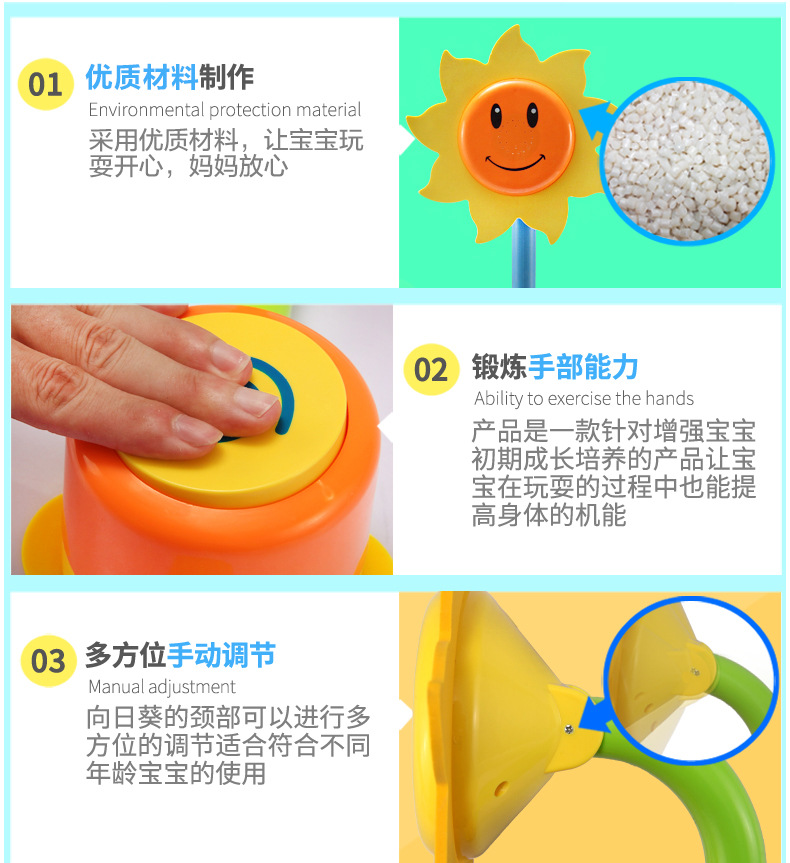 01 优质材料制作
Environmental protection material
采用优质材料，让宝宝玩耍开心，妈妈放心

02 锻炼手部能力
Ability to exercise the hands
产品是一款针对增强宝宝初期成长培养的产品让宝宝在玩耍的过程中也能提高身体的机能

03 多方位手动调节
Manual adjustment
向日葵的颈部可以进行多方位的调节适合符合不同年龄宝宝的使用