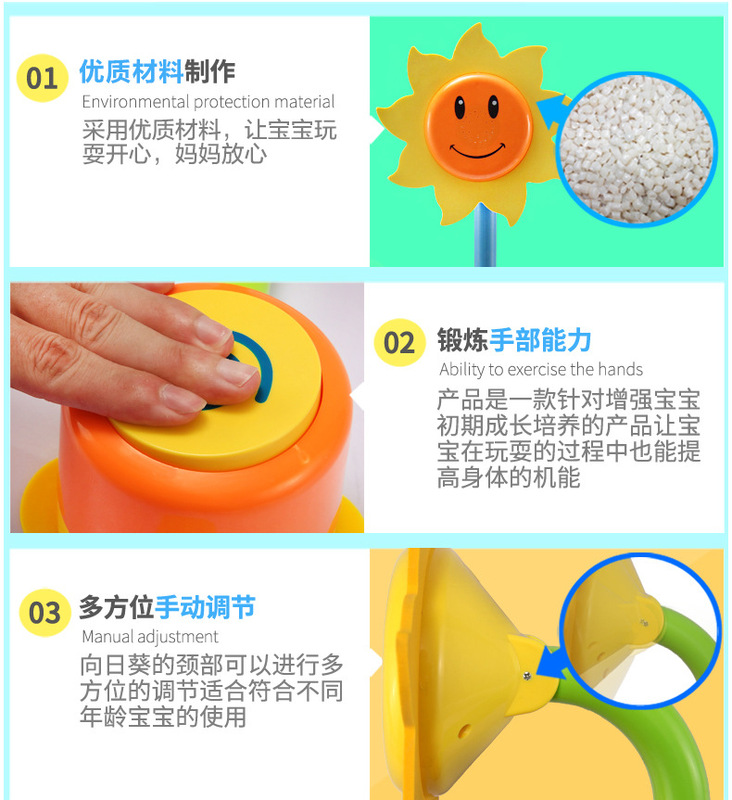 01 优质材料制作
Environmental protection material
采用优质材料，让宝宝玩耍开心，妈妈放心

02 锻炼手部能力
Ability to exercise the hands
产品是一款针对增强宝宝初期成长培养的产品让宝宝在玩耍的过程中也能提高身体的机能

03 多方位手动调节
Manual adjustment
向日葵的颈部可以进行多方位的调节适合符合不同年龄宝宝的使用