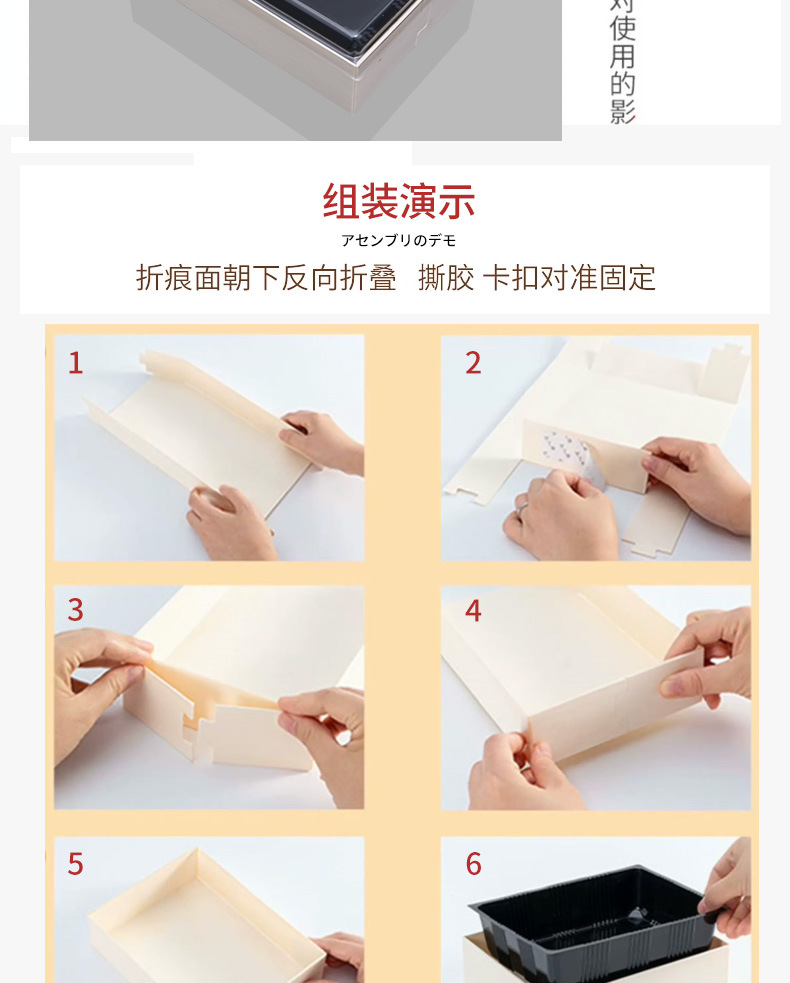 对使用的影

组装演示
アセンブリのデモ
折痕面朝下反向折叠 撕胶 卡扣对准固定

1

2

3

4

5

6