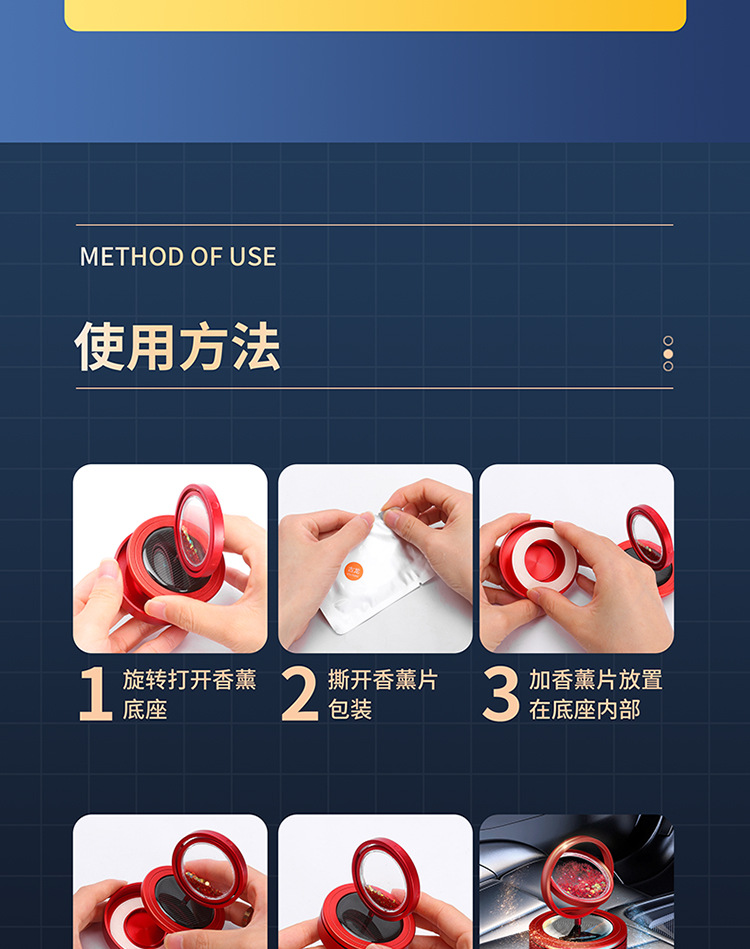 METHOD OF USE

使用方法

1 旋转打开香薰底座

2 撕开香薰片包装

3 加香薰片放置在底座内部