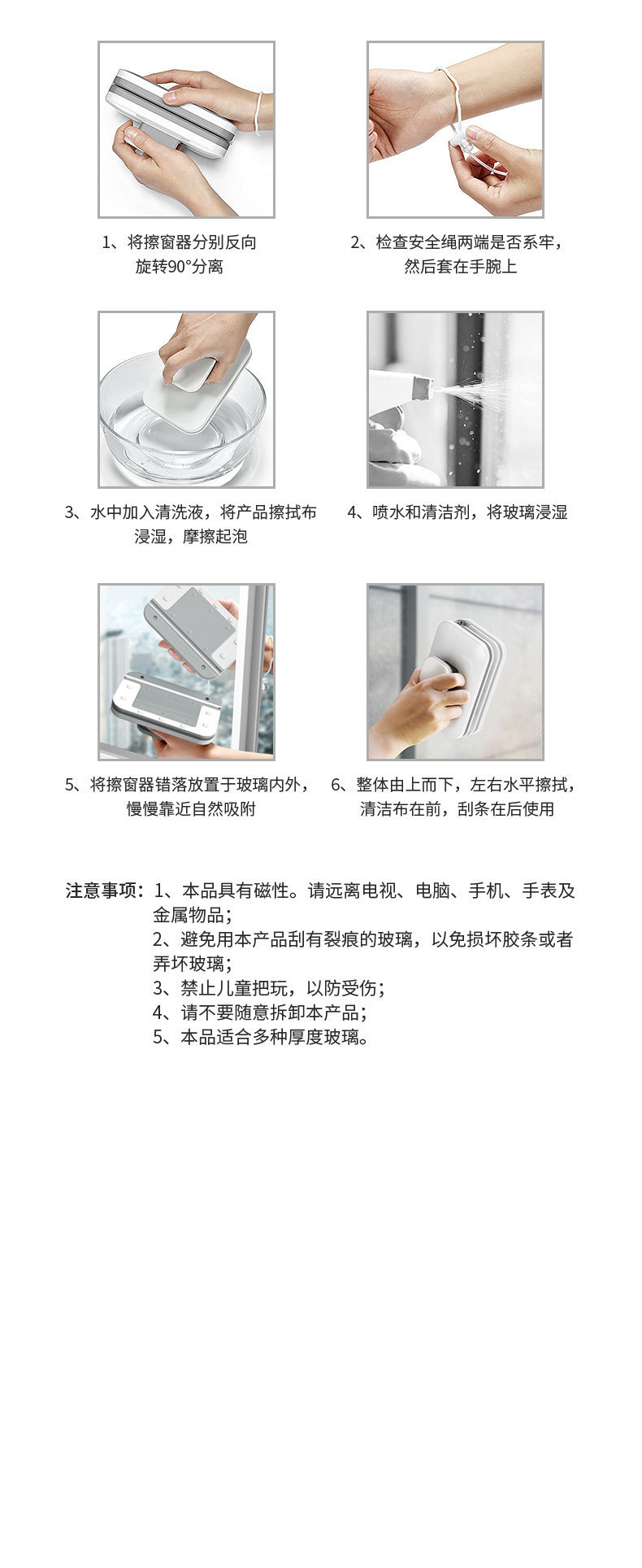 1、将擦窗器分别反向旋转90°分离

2、检查安全绳两端是否系牢，然后套在手腕上

3、水中加入清洗液，将产品擦拭布浸湿，摩擦起泡

4、喷水和清洁剂，将玻璃浸湿

5、将擦窗器错落放置于玻璃内外，慢慢靠近自然吸附

6、整体由上而下，左右水平擦拭，清洁布在前，刮条在后使用

注意事项：1、本品具有磁性。请远离电视、电脑、手机、手表及金属物品；
2、避免用本产品刮有裂痕的玻璃，以免损坏胶条或者弄坏玻璃；
3、禁止儿童把玩，以防受伤；
4、请不要随意拆卸本产品；
5、本品适合多种厚度玻璃。