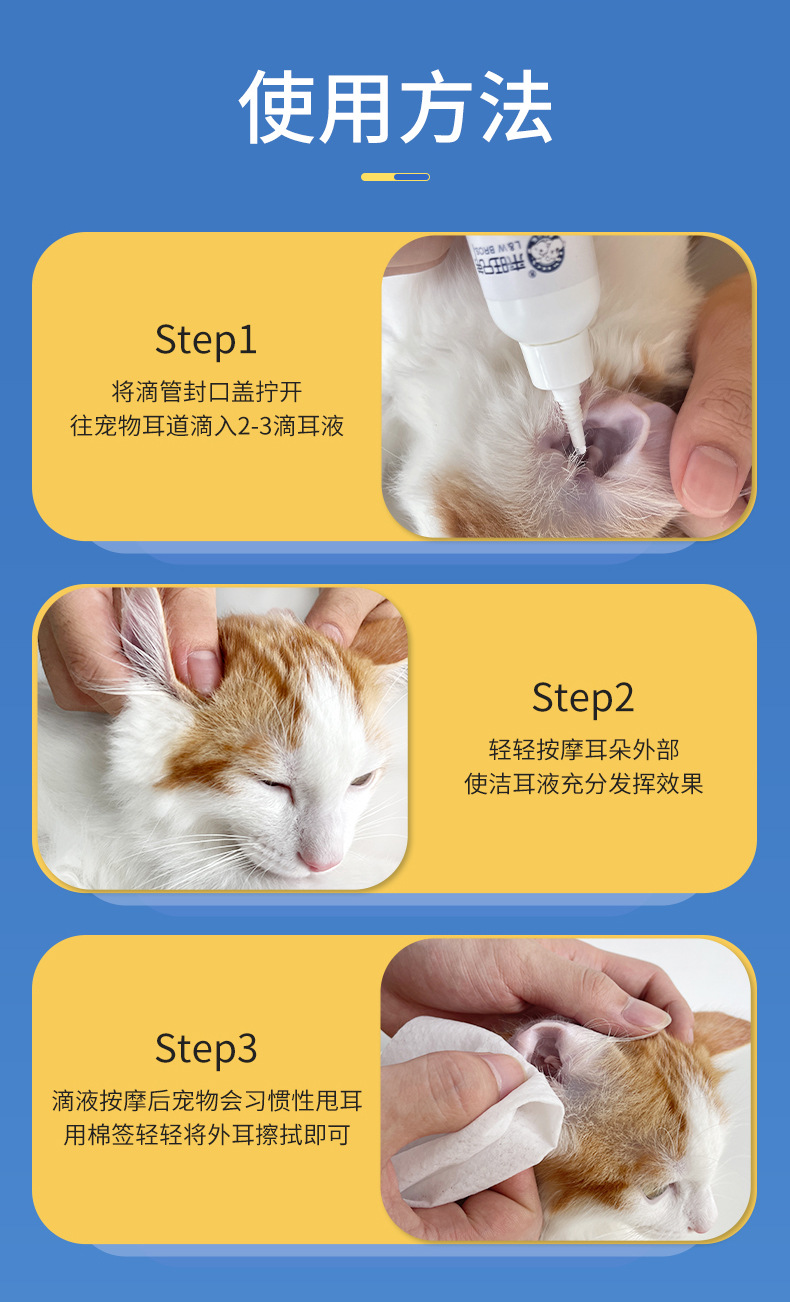 使用方法

Step1
将滴管封口盖拧开
往宠物耳道滴入2-3滴耳液

Step2
轻轻按摩耳朵外部
使洁耳液充分发挥效果

Step3
滴液按摩后宠物会习惯性甩耳
用棉签轻轻将外耳擦拭即可