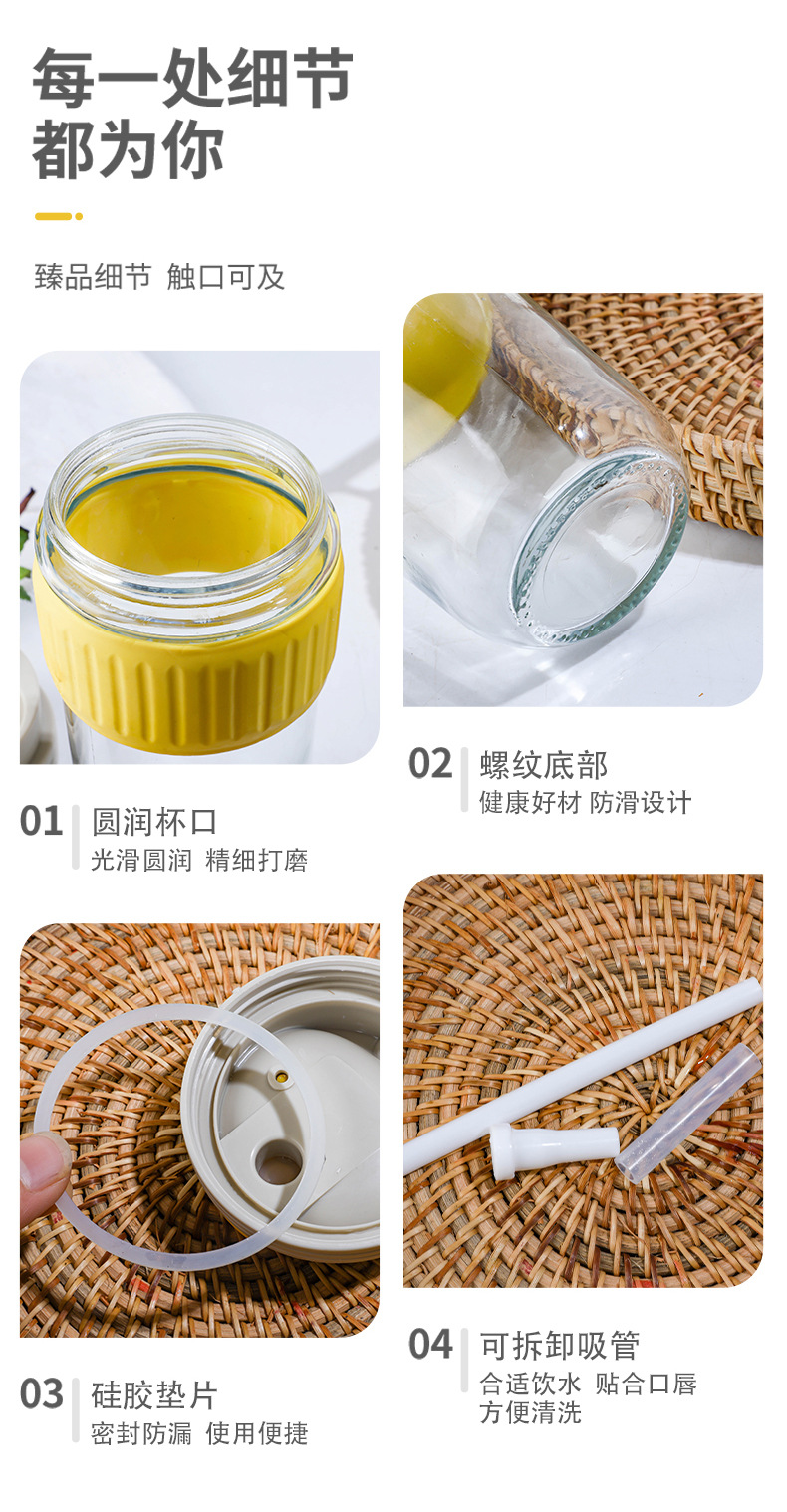 每一处细节
都为你

臻品细节 触口可及

01 圆润杯口
光滑圆润 精细打磨

02 螺纹底部
健康好材 防滑设计

03 硅胶垫片
密封防漏 使用便捷

04 可拆卸吸管
合适饮水 贴合口唇
方便清洗