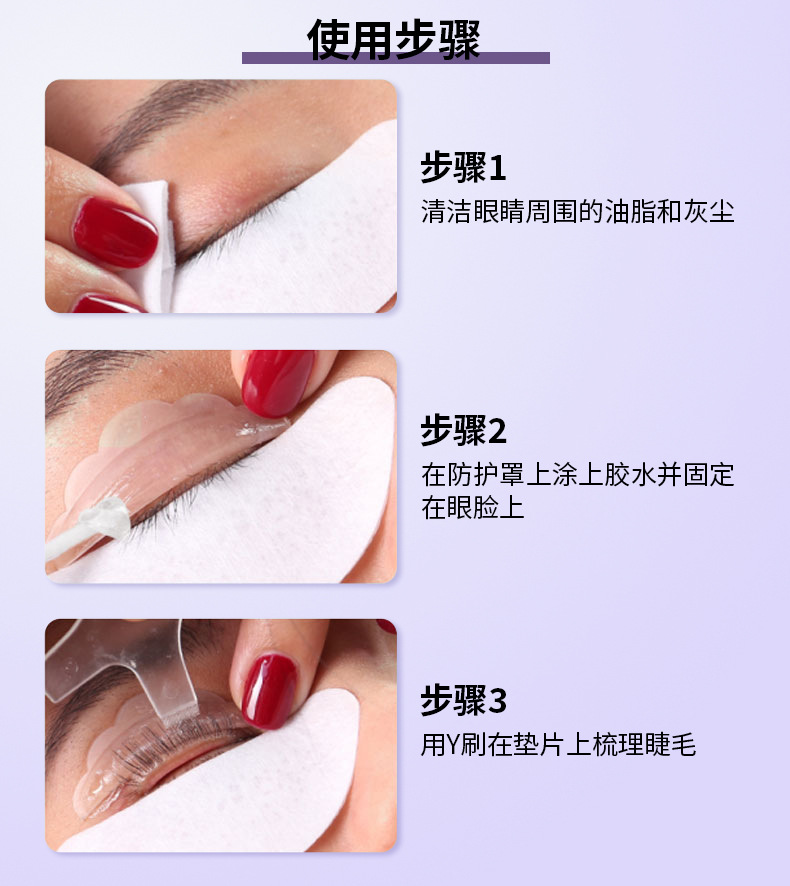 使用步骤

步骤1
清洁眼睛周围的油脂和灰尘

步骤2
在防护罩上涂上胶水并固定在眼睑上

步骤3
用Y刷在垫片上梳理睫毛