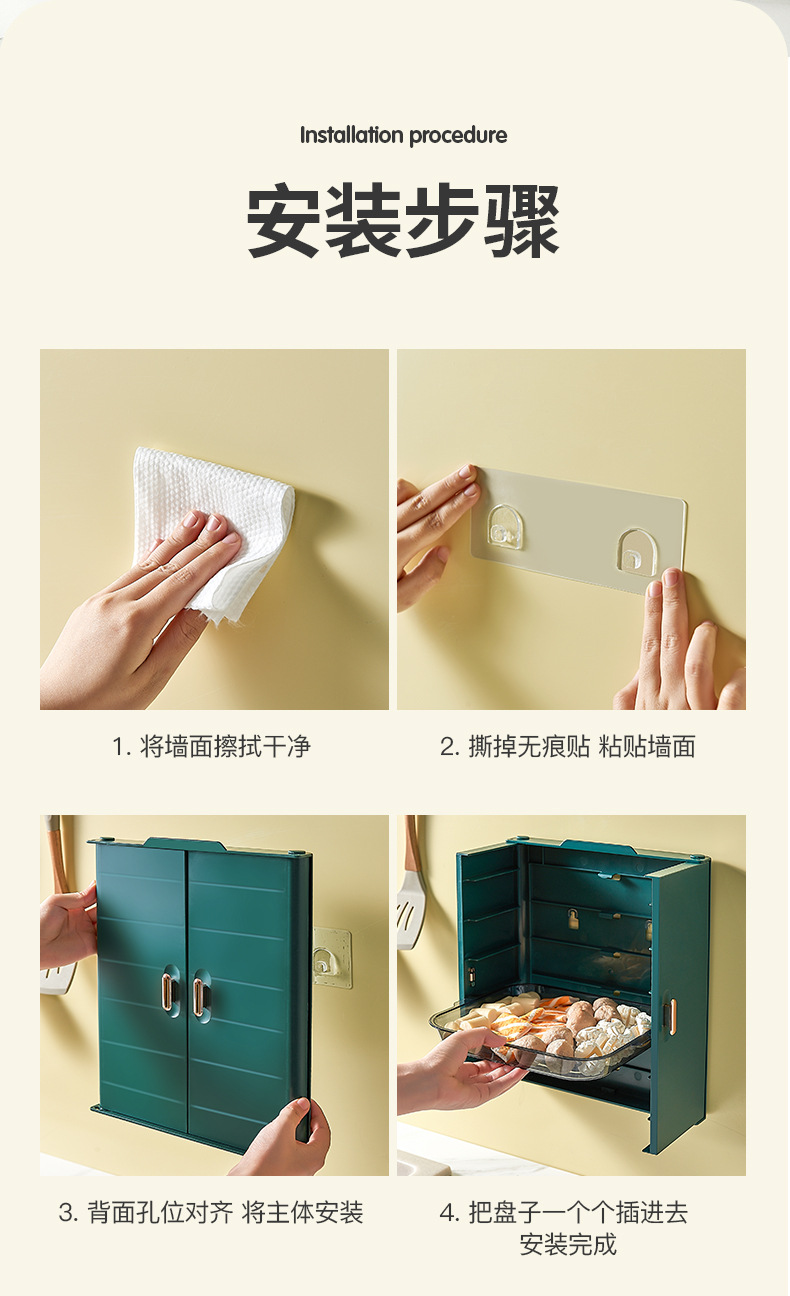 Installation procedure

安装步骤

1. 将墙面擦拭干净

2. 撕掉无痕贴 粘贴墙面

3. 背面孔位对齐 将主体安装

4. 把盘子一个个插进去
安装完成