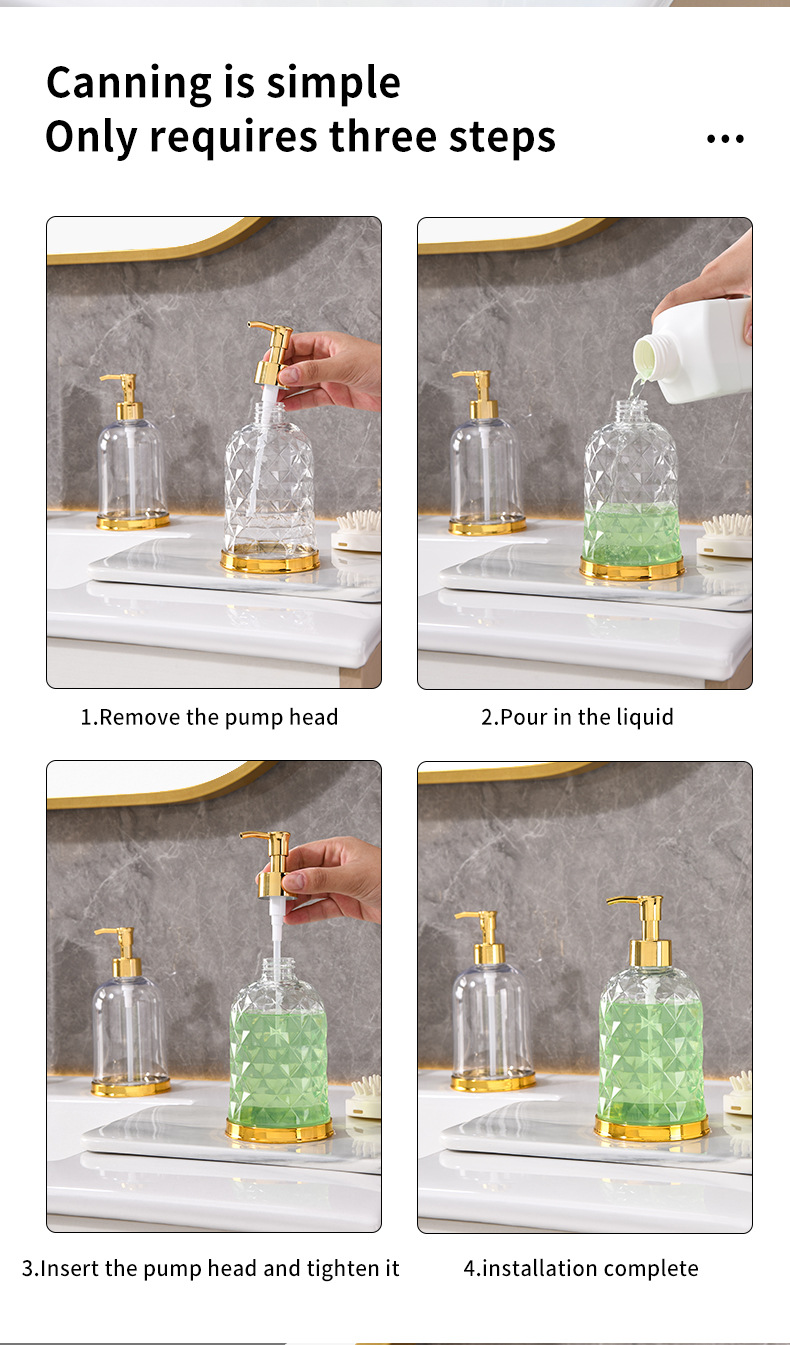 Canning is simple
Only requires three steps

...

1.Remove the pump head

2.Pour in the liquid

3.Insert the pump head and tighten it

4.installation complete