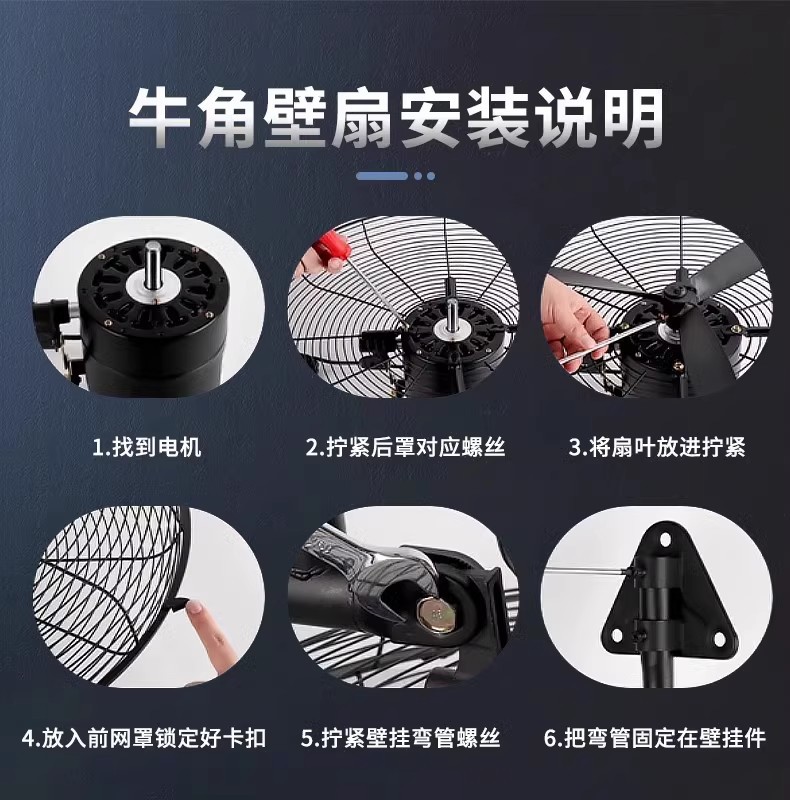 牛角壁扇安装说明

1.找到电机

2.拧紧后罩对应螺丝

3.将扇叶放进拧紧

4.放入前网罩锁定好卡扣

5.拧紧壁挂弯管螺丝

6.把弯管固定在壁挂件