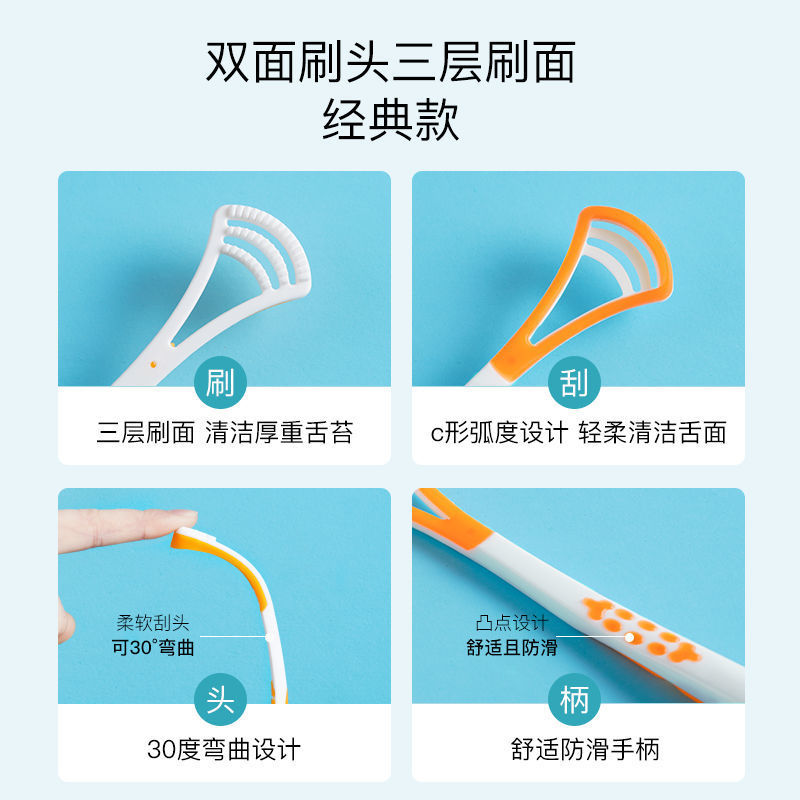 双面刷头三层刷面
经典款

刷

三层刷面 清洁厚重舌苔

刮

c形弧度设计 轻柔清洁舌面

柔软刮头
可30°弯曲

头

30度弯曲设计

凸点设计
舒适且防滑

柄

舒适防滑手柄