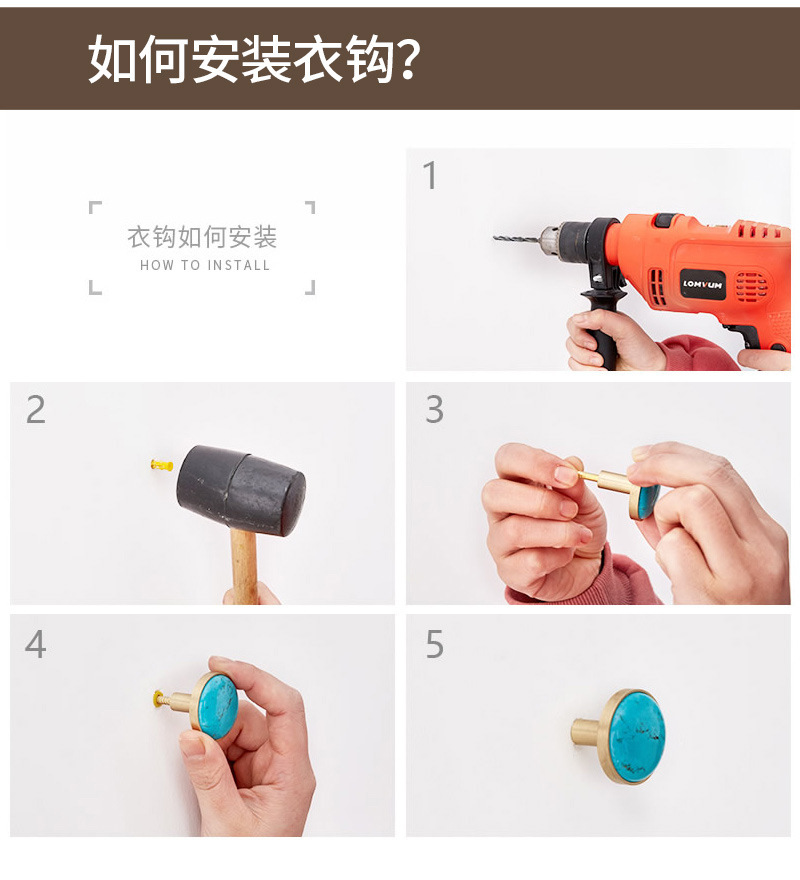 如何安装衣钩?

衣钩如何安装
HOW TO INSTALL

1

LOMVUM

2

3

4

5