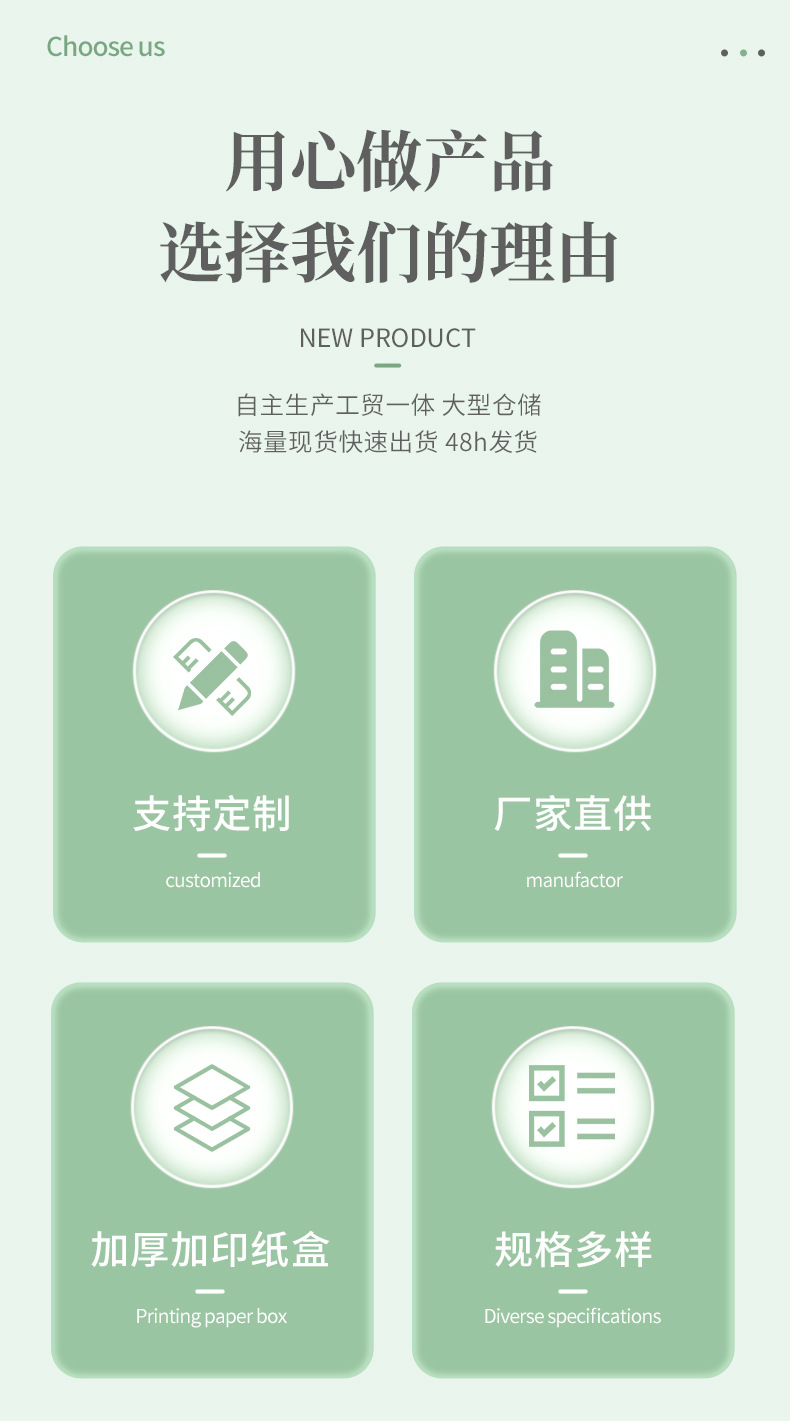 Choose us

用心做产品
选择我们的理由

NEW PRODUCT

自主生产工贸一体 大型仓储
海量现货快速出货 48h发货

支持定制
customized

厂家直供
manufactor

加厚加印纸盒
Printing paper box

规格多样
Diverse specifications