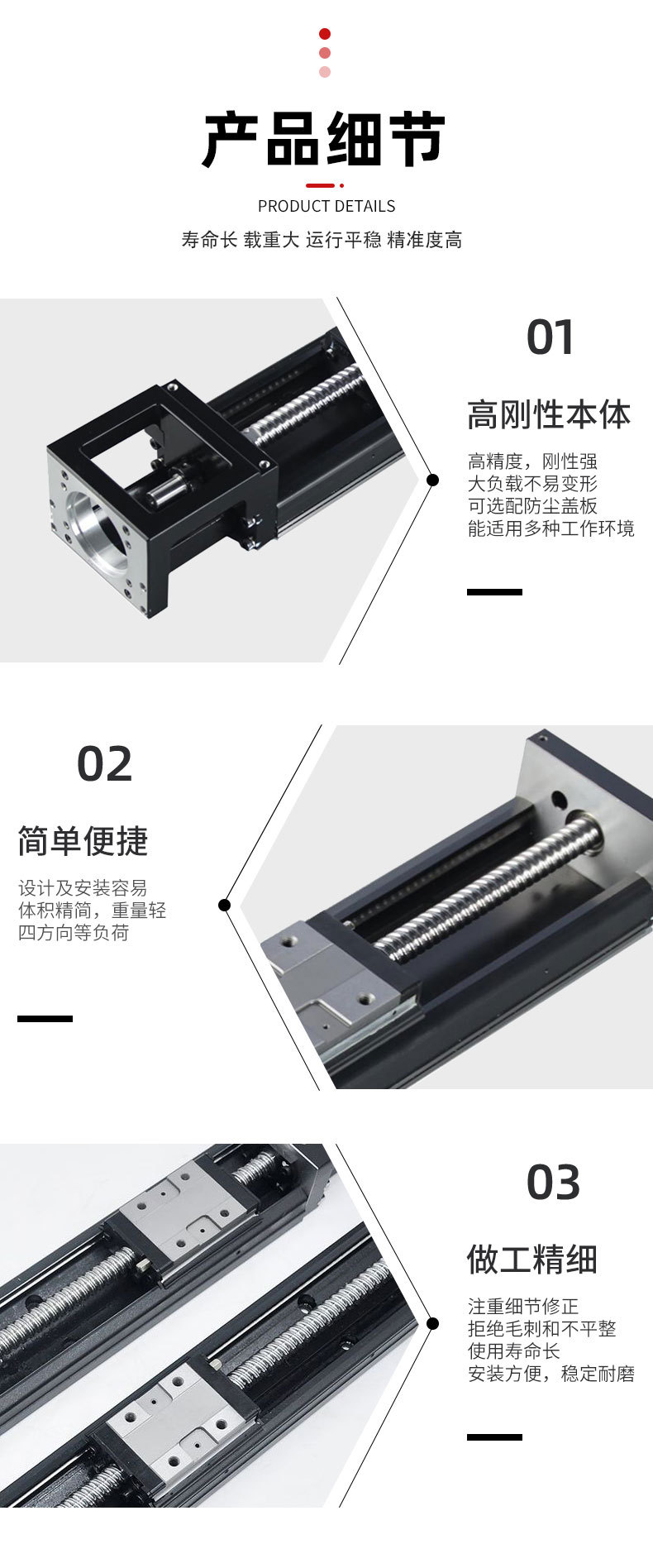 产品细节

PRODUCT DETAILS

寿命长 载重大 运行平稳 精准度高

01

高刚性本体

高精度，刚性强
大负载不易变形
可选配防尘盖板
能适用多种工作环境

02

简单便捷

设计及安装容易
体积精简，重量轻
四方向等负荷

03

做工精细

注重细节修正
拒绝毛刺和不平整
使用寿命长
安装方便，稳定耐磨