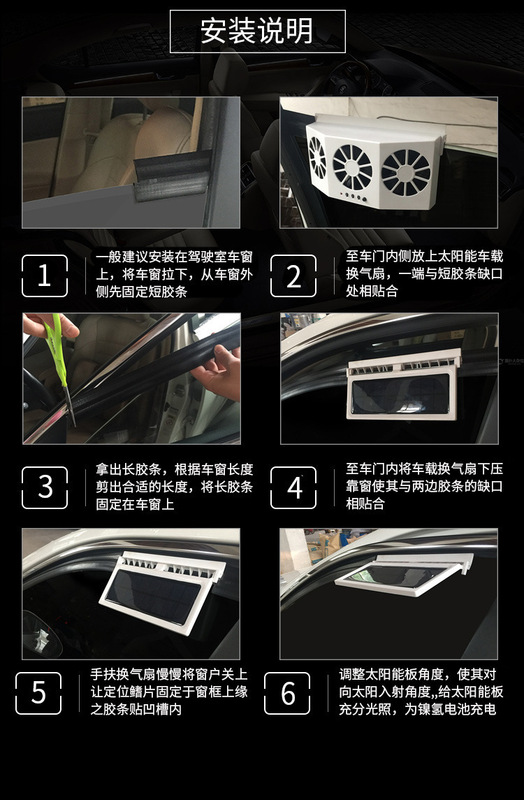 安装说明

1
一般建议安装在驾驶室车窗上，将车窗拉下，从车窗外侧先固定短胶条

2
至车门内侧放上太阳能车载换气扇，一端与短胶条缺口处相贴合

3
拿出长胶条，根据车窗长度剪出合适的长度，将长胶条固定在车窗上

4
至车门内将车载换气扇下压靠窗使其与两边胶条的缺口相贴合

5
手扶换气扇慢慢将窗户关上让定位鳍片固定于窗框上缘之胶条贴凹槽内

6
调整太阳能板角度，使其对向太阳入射角度，给太阳能板充分光照，为镍氢电池充电