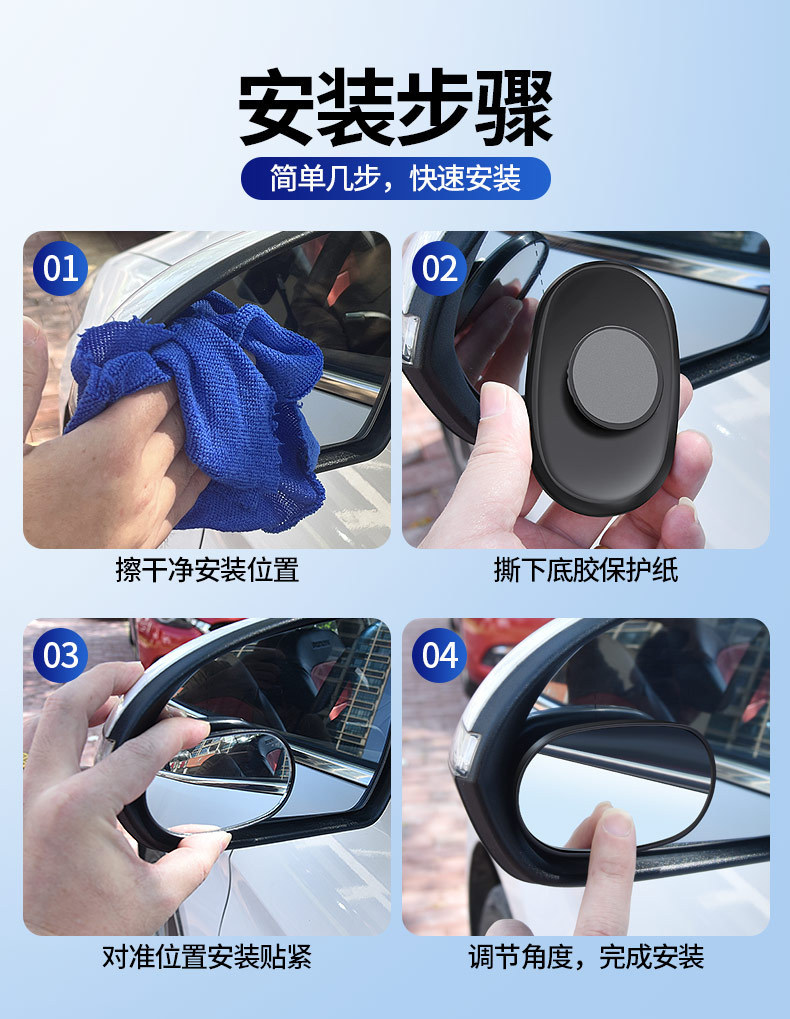 安装步骤

简单几步，快速安装

01

擦干净安装位置

02

撕下底胶保护纸

03

对准位置安装贴紧

04

调节角度，完成安装