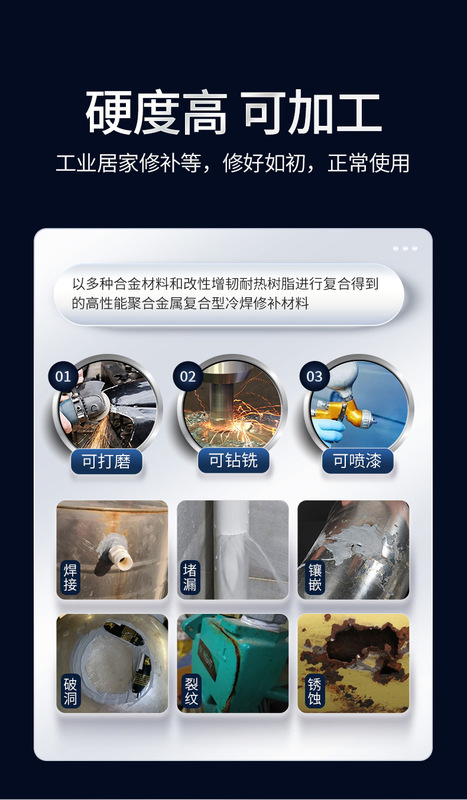 硬度高 可加工

工业居家修补等，修好如初，正常使用

以多种合金材料和改性增韧耐热树脂进行复合得到的高性能聚合金属复合型冷焊修补材料

01 可打磨

02 可钻铣

03 可喷漆

焊接

堵漏

镶嵌

破洞

裂纹

锈蚀