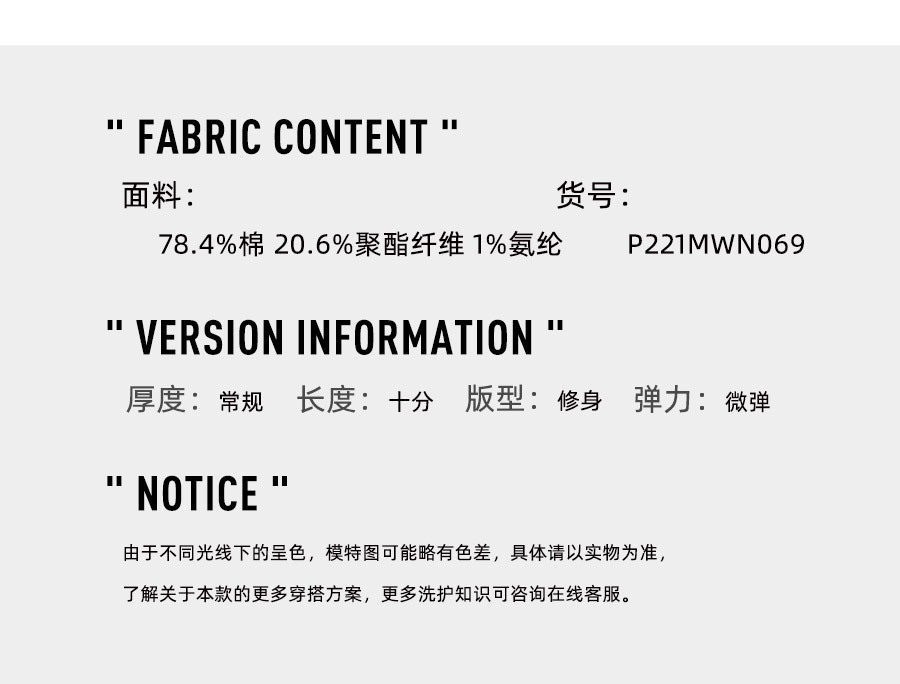 " FABRIC CONTENT "

面料：

78.4%棉 20.6%聚酯纤维 1%氨纶

货号：

P221MWN069

" VERSION INFORMATION "

厚度：常规　长度：十分　版型：修身　弹力：微弹

" NOTICE "

由于不同光线下的呈色，模特图可能略有色差，具体请以实物为准，

了解关于本款的更多穿搭方案，更多洗护知识可咨询在线客服。