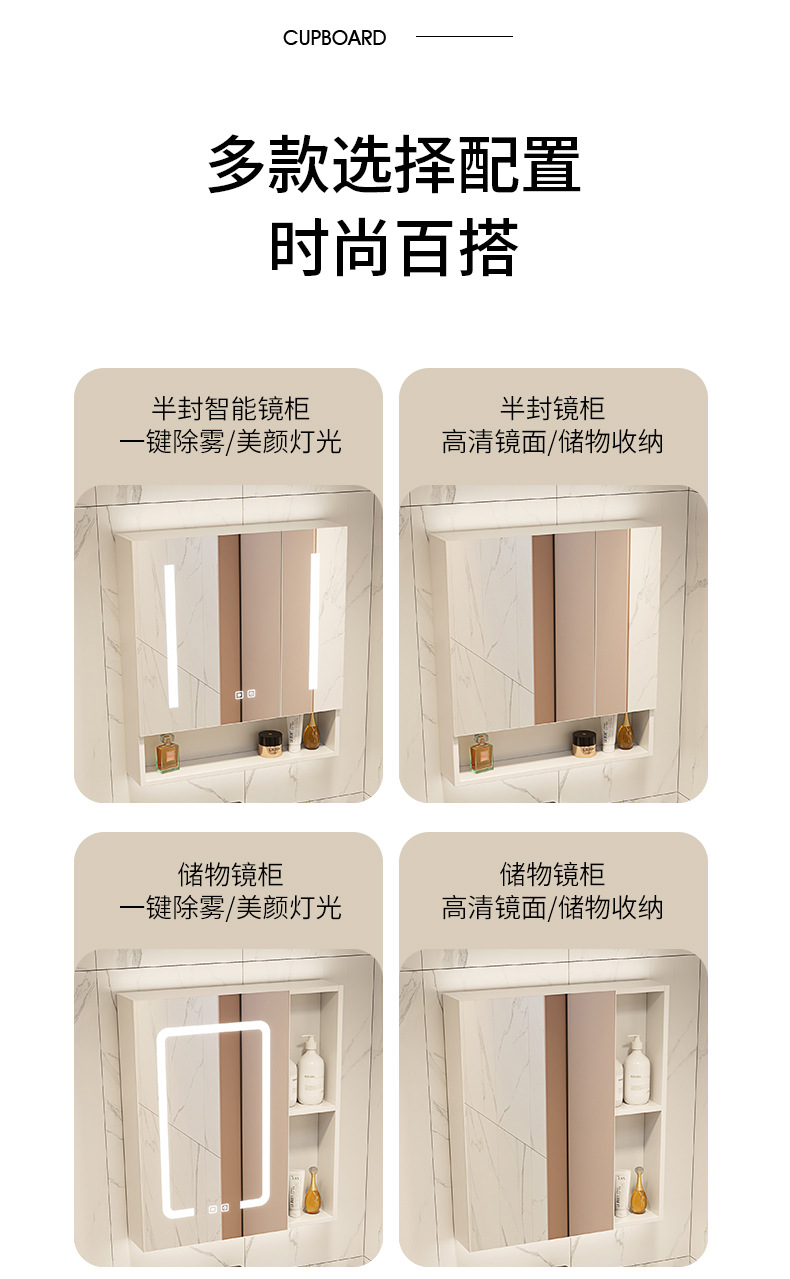 CUPBOARD

多款选择配置
时尚百搭

半封智能镜柜
一键除雾/美颜灯光

半封镜柜
高清镜面/储物收纳

储物镜柜
一键除雾/美颜灯光

储物镜柜
高清镜面/储物收纳