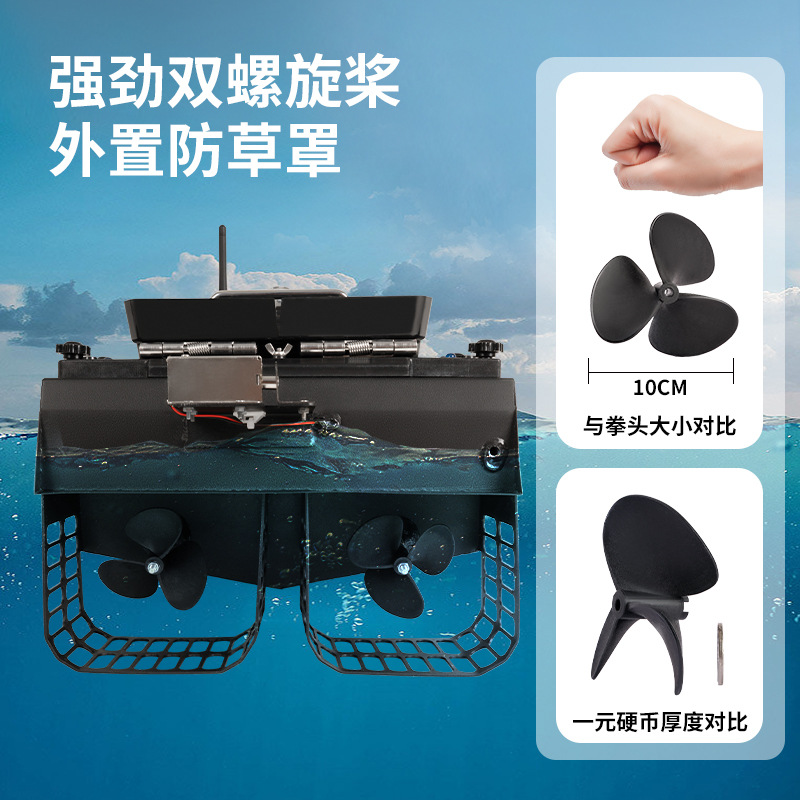 强劲双螺旋桨
外置防草罩

10CM
与拳头大小对比

一元硬币厚度对比