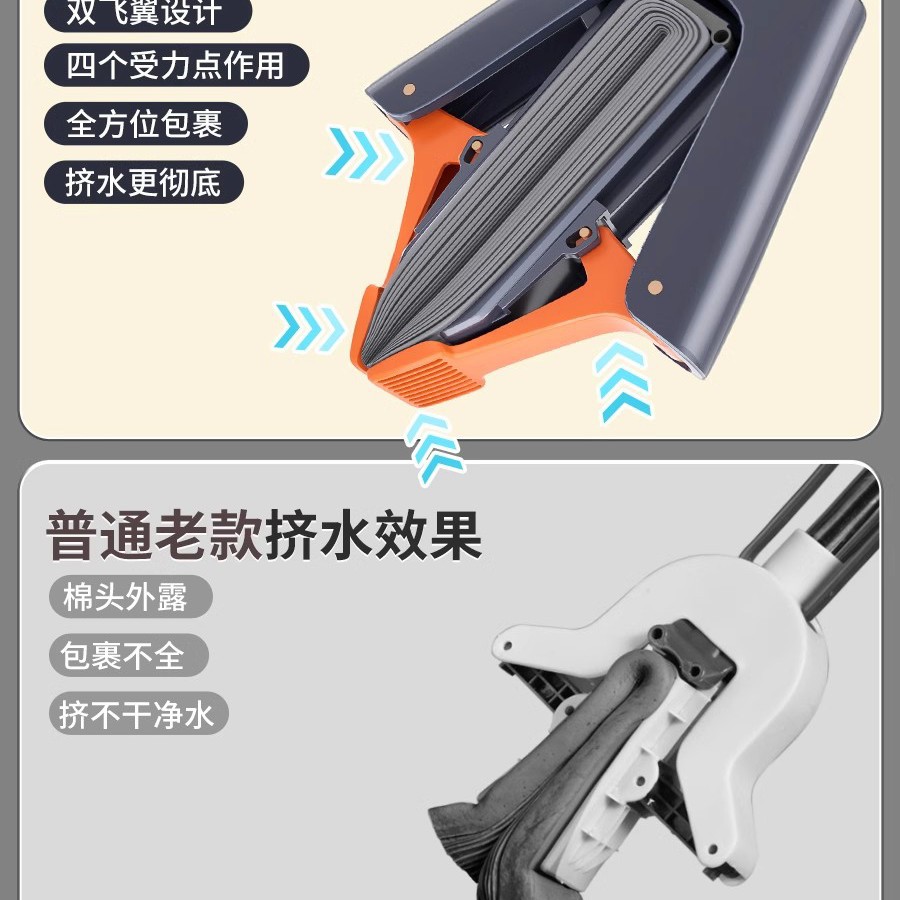 双飞翼设计

四个受力点作用

全方位包裹

挤水更彻底

普通老款挤水效果

棉头外露

包裹不全

挤不干净水