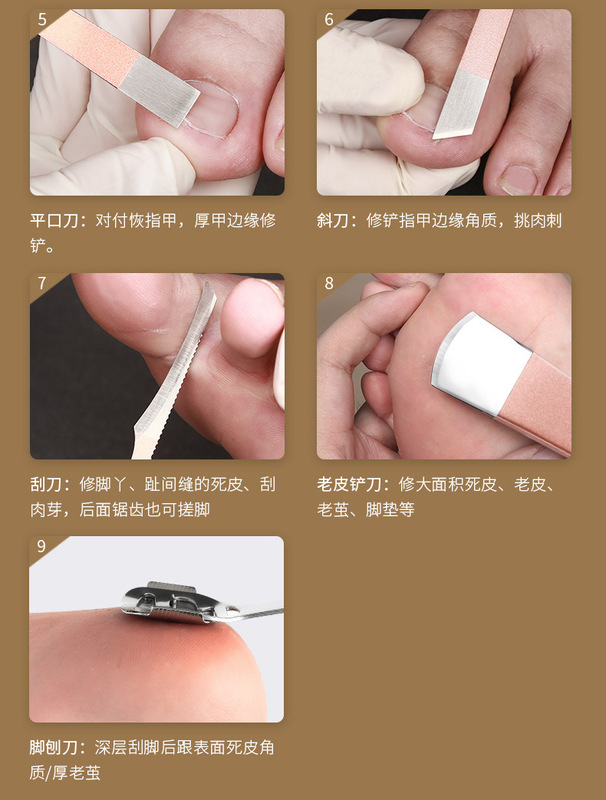 5

平口刀：对付恢指甲，厚甲边缘修铲。

6

斜刀：修铲指甲边缘角质，挑肉刺

7

刮刀：修脚丫、趾间缝的死皮、刮肉芽，后面锯齿也可搓脚

8

老皮铲刀：修大面积死皮、老皮、老茧、脚垫等

9

脚刨刀：深层刮脚后跟表面死皮角质/厚老茧