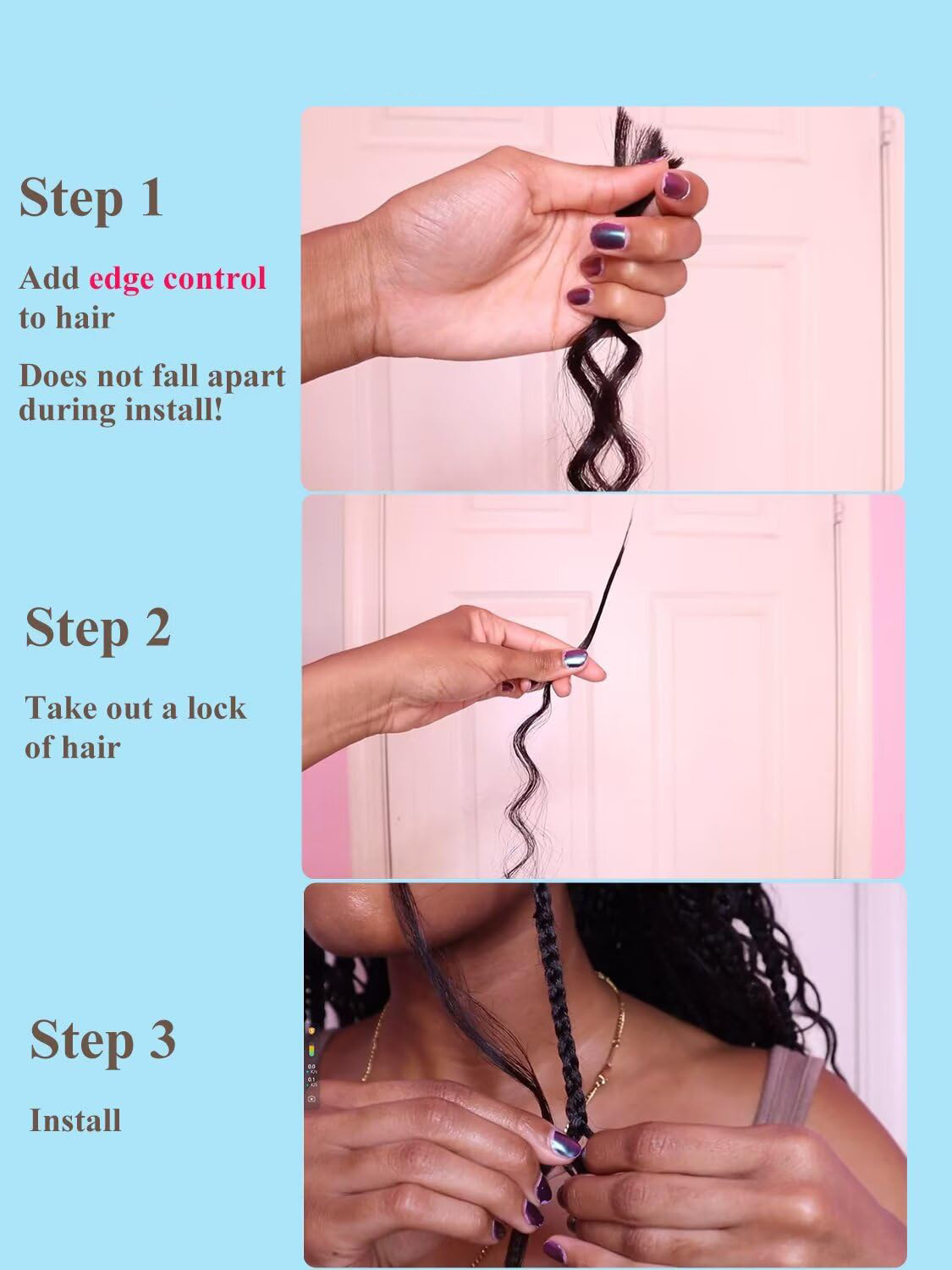 Step 1

Add edge control to hair

Does not fall apart during install!

Step 2

Take out a lock of hair

Step 3

Install