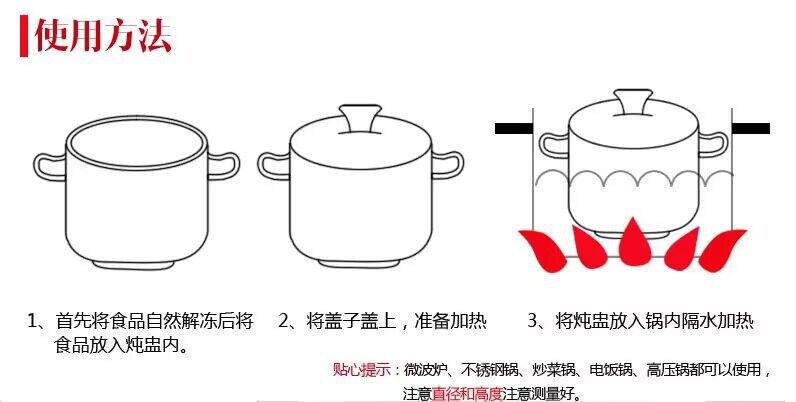 使用方法

1、首先将食品自然解冻后将食品放入炖盅内。

2、将盖子盖上，准备加热

3、将炖盅放入锅内隔水加热

贴心提示：微波炉、不锈钢锅、炒菜锅、电饭锅、高压锅都可以使用，注意直径和高度注意测量好。