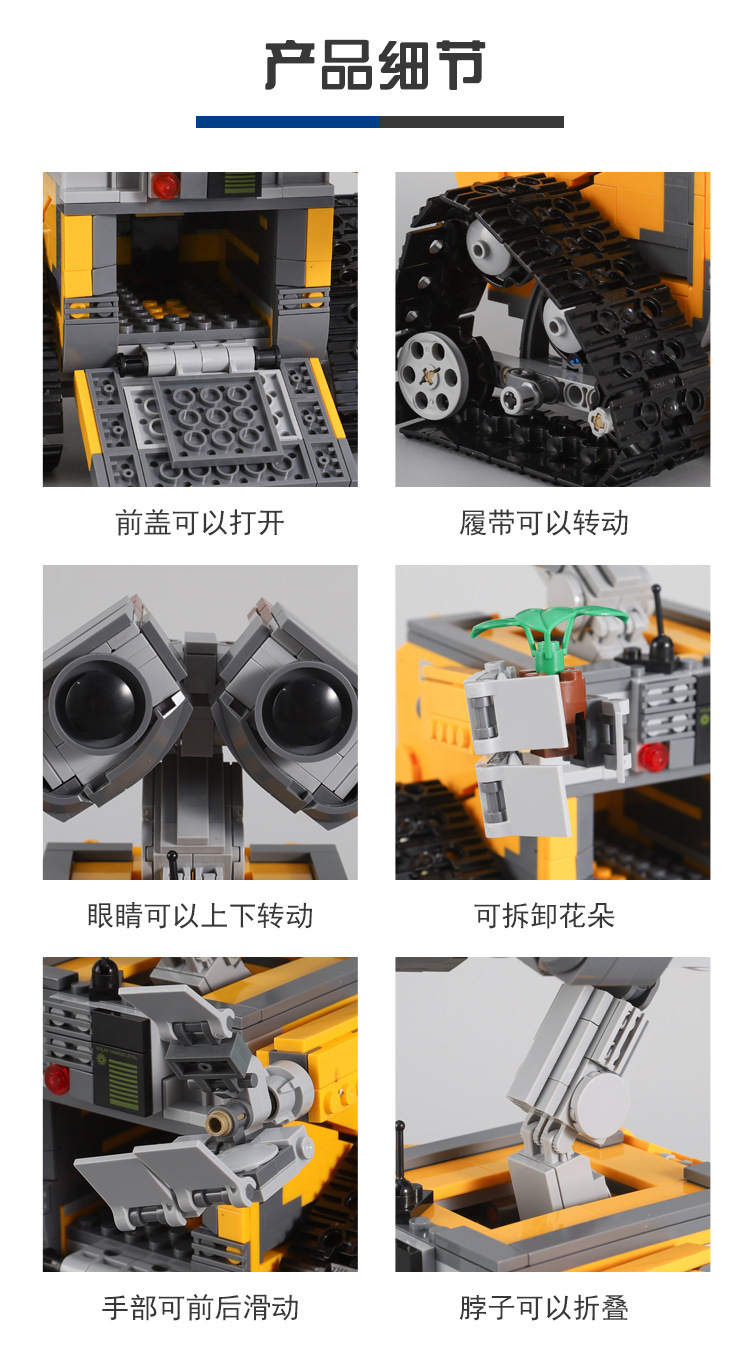 产品细节

前盖可以打开

履带可以转动

眼睛可以上下转动

可拆卸花朵

手部可前后滑动

脖子可以折叠